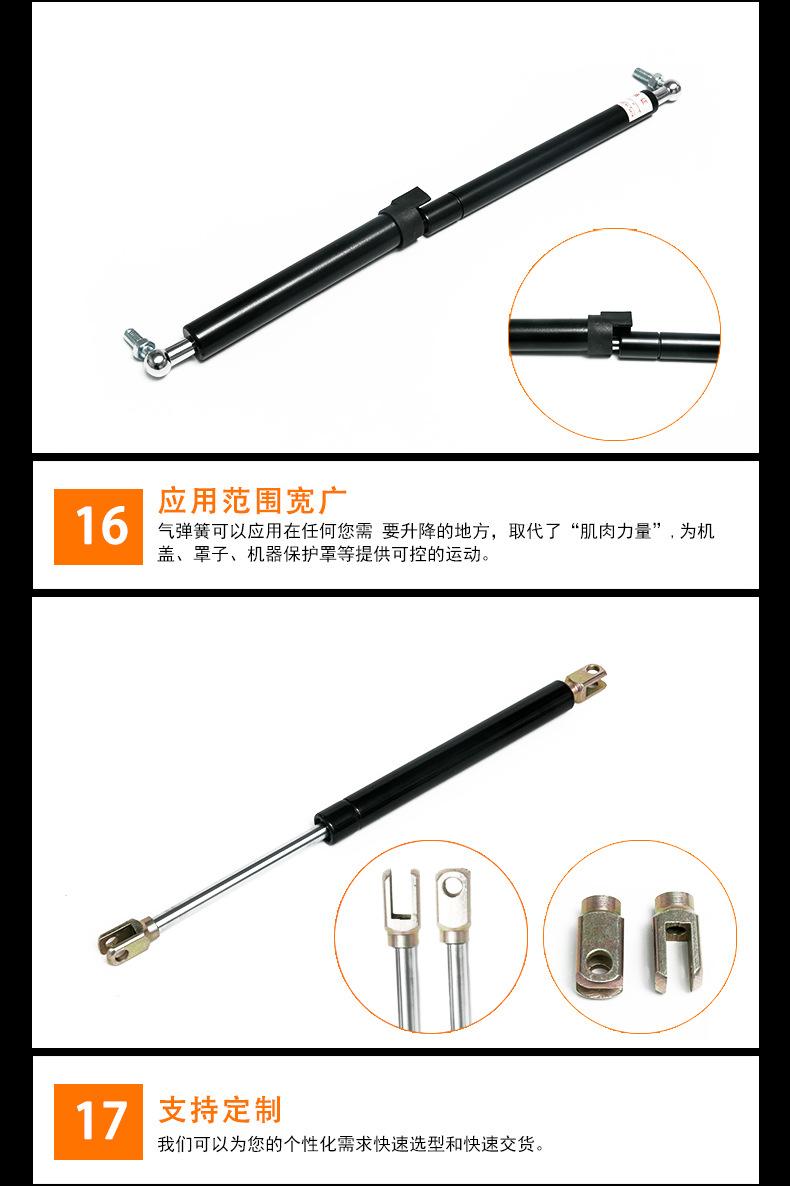 16
应用范围宽广
气弹簧可以应用在任何您需 要升降的地方，取代了“肌肉力量”，为机盖、罩子、机器保护罩等提供可控的运动。

17
支持定制
我们可以为您的个性化需求快速选型和快速交货。