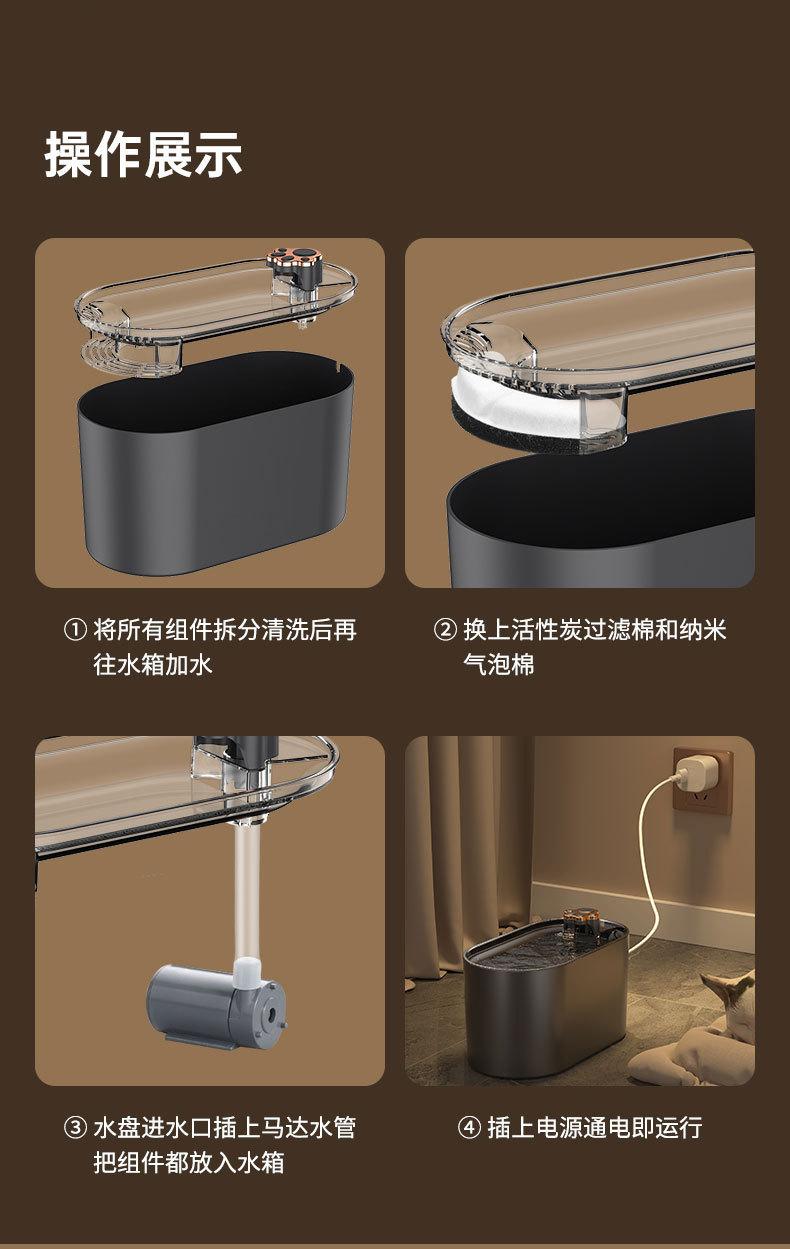 操作展示

① 将所有组件拆分清洗后再往水箱加水

② 换上活性炭过滤棉和纳米气泡棉

③ 水盘进水口插上马达水管把组件都放入水箱

④ 插上电源通电即运行