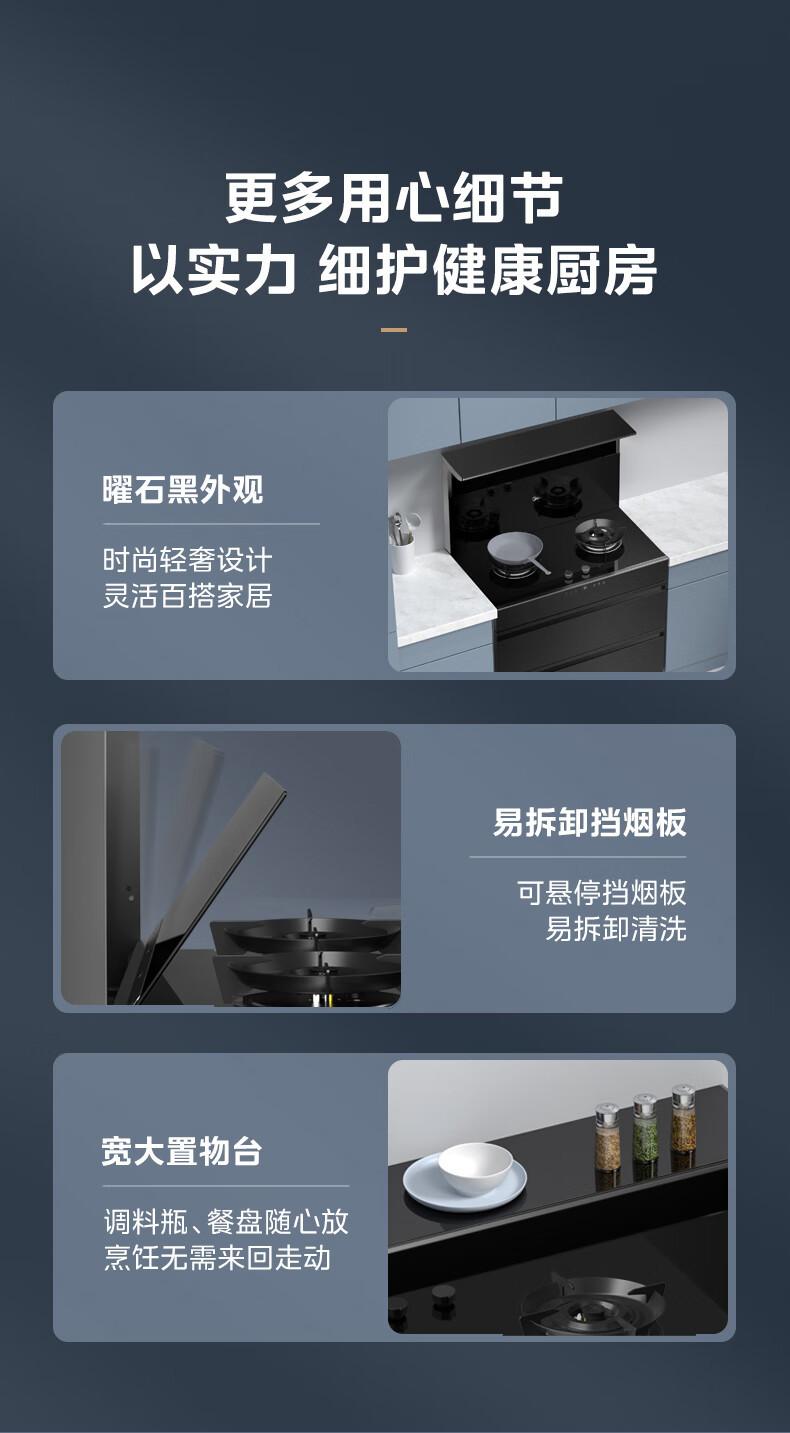 更多用心细节
以实力 细护健康厨房

曜石黑外观

时尚轻奢设计
灵活百搭家居

易拆卸挡烟板

可悬停挡烟板
易拆卸清洗

宽大置物台

调料瓶、餐盘随心放
烹饪无需来回走动