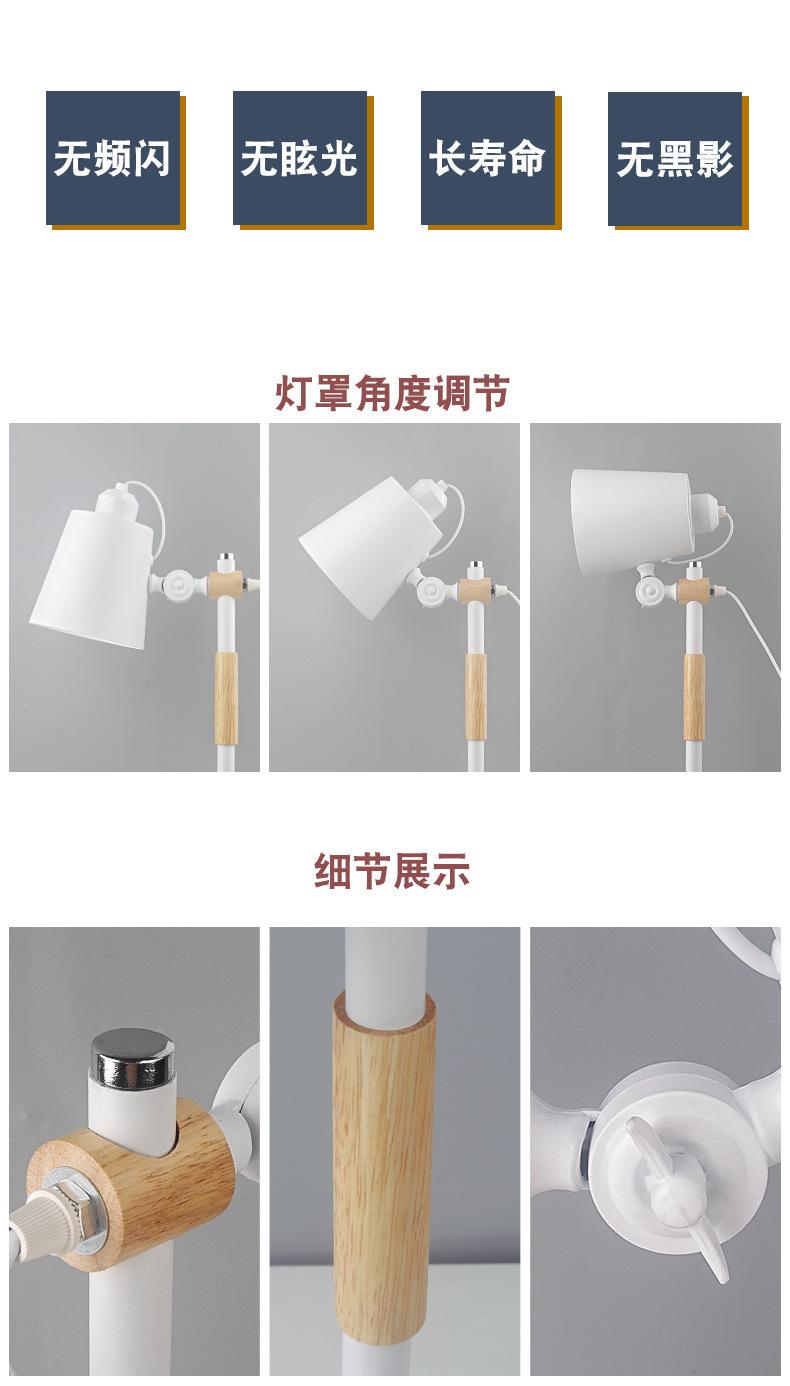 无频闪

无眩光

长寿命

无黑影

灯罩角度调节

细节展示