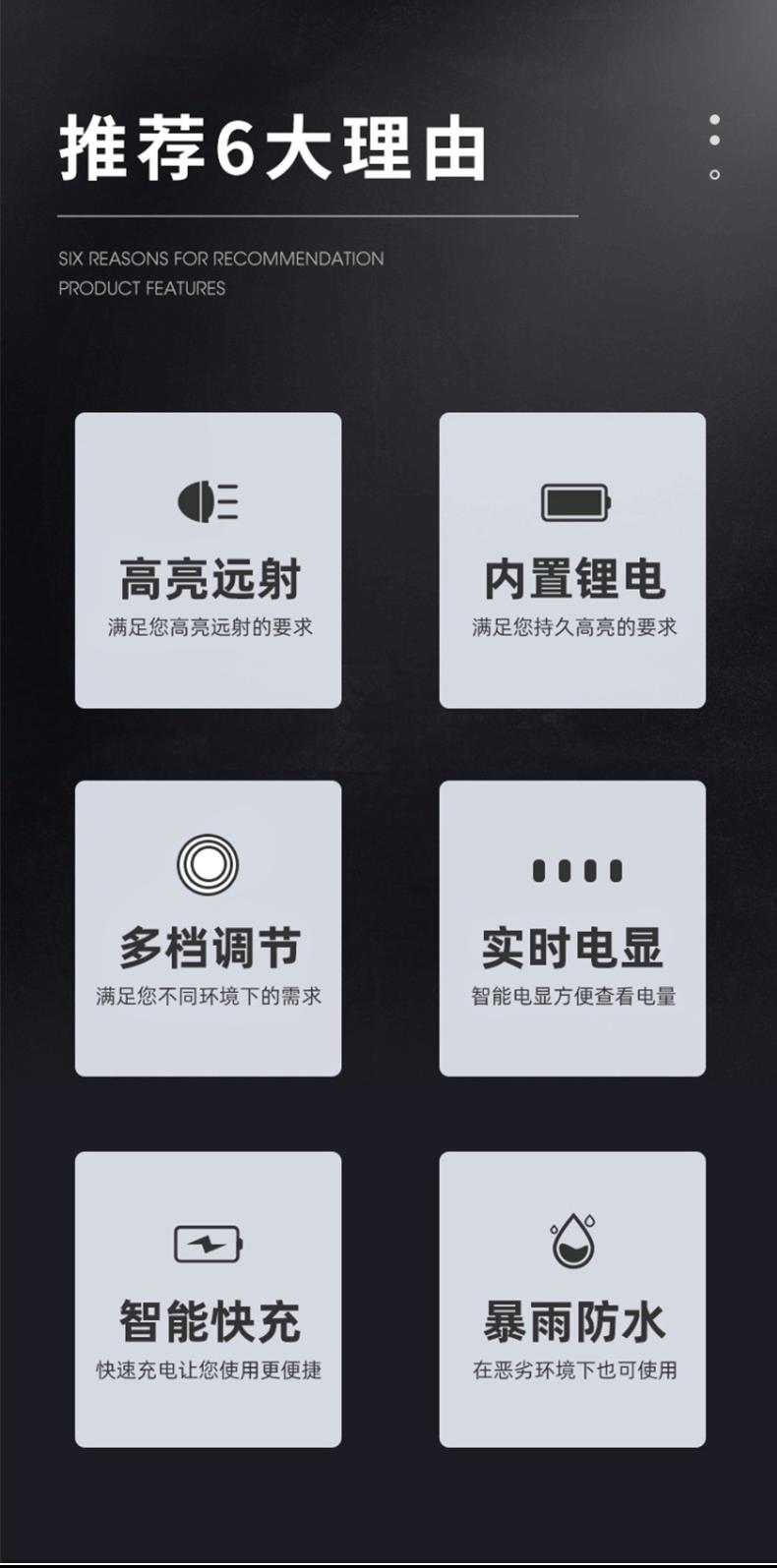 推荐6大理由

SIX REASONS FOR RECOMMENDATION
PRODUCT FEATURES

高亮远射
满足您高亮远射的要求

内置锂电
满足您持久高亮的要求

多档调节
满足您不同环境下的需求

实时电显
智能电显方便查看电量

智能快充
快速充电让您使用更便捷

暴雨防水
在恶劣环境下也可使用