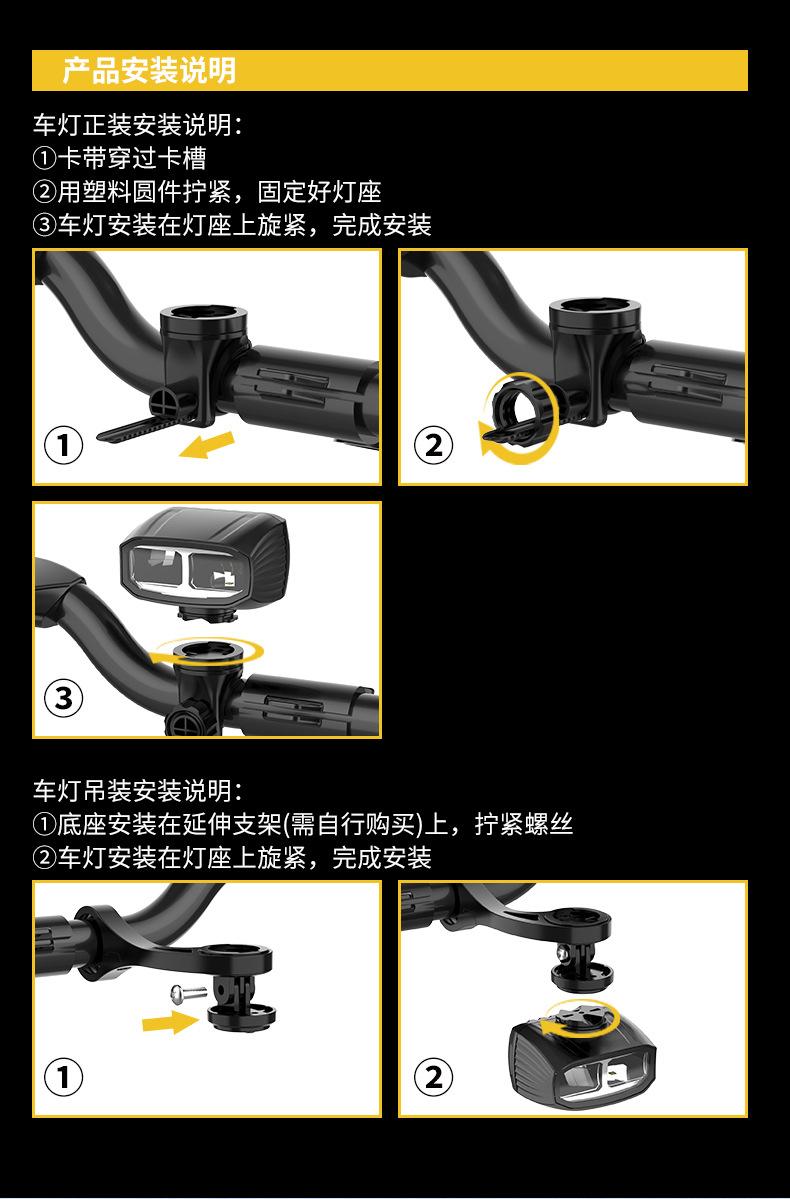 产品安装说明

车灯正装安装说明：
①卡带穿过卡槽
②用塑料圆件拧紧，固定好灯座
③车灯安装在灯座上旋紧，完成安装

①

②

③

车灯吊装安装说明：
①底座安装在延伸支架(需自行购买)上，拧紧螺丝
②车灯安装在灯座上旋紧，完成安装

①

②