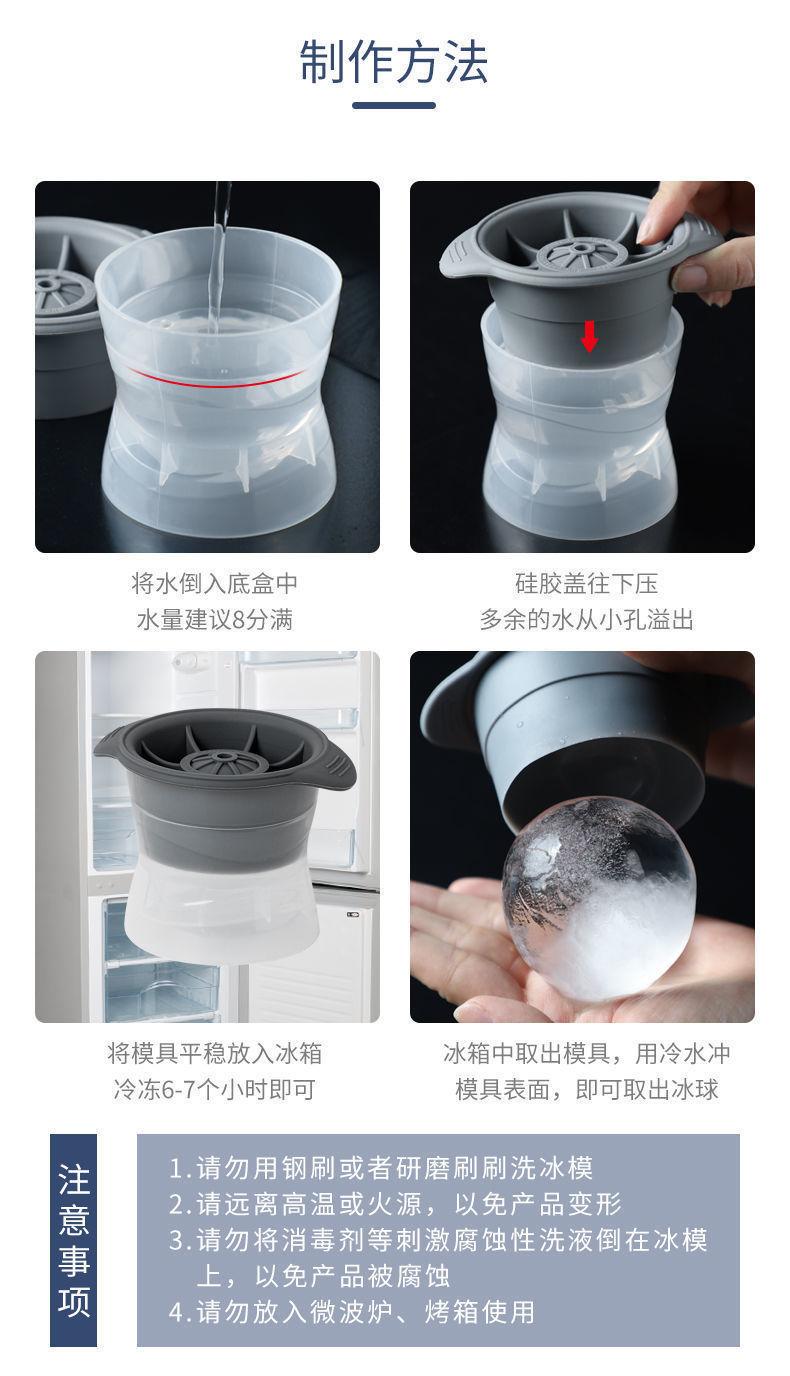 制作方法

将水倒入底盒中
水量建议8分满

硅胶盖往下压
多余的水从小孔溢出

将模具平稳放入冰箱
冷冻6-7个小时即可

冰箱中取出模具，用冷水冲
模具表面，即可取出冰球

注意事项

1.请勿用钢刷或者研磨刷刷洗冰模
2.请远离高温或火源，以免产品变形
3.请勿将消毒剂等刺激腐蚀性洗液倒在冰模上，以免产品被腐蚀
4.请勿放入微波炉、烤箱使用