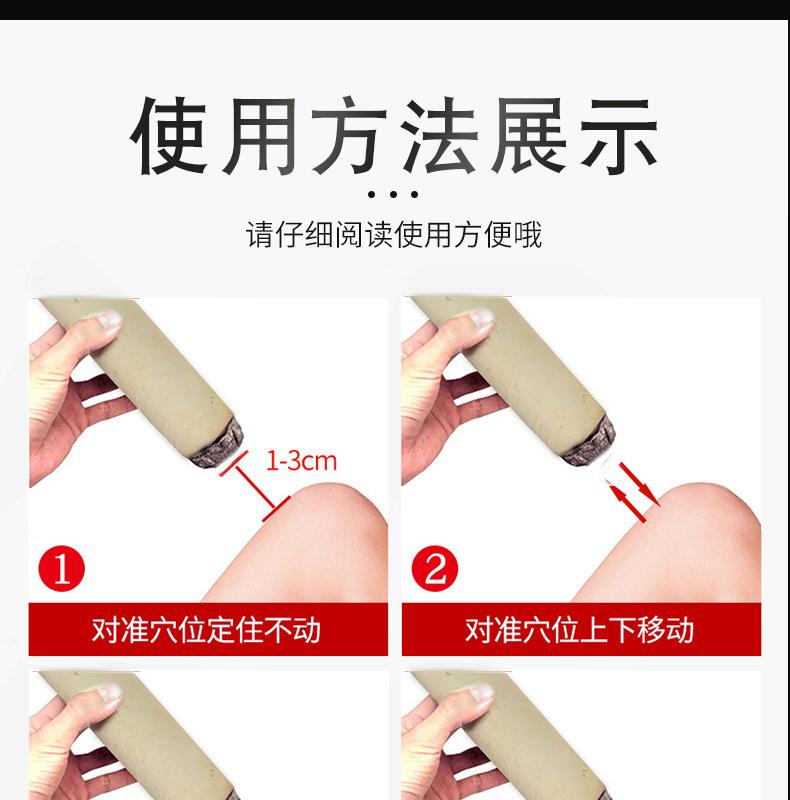 使用方法展示

请仔细阅读使用方便哦

1-3cm

1

对准穴位定住不动

2

对准穴位上下移动