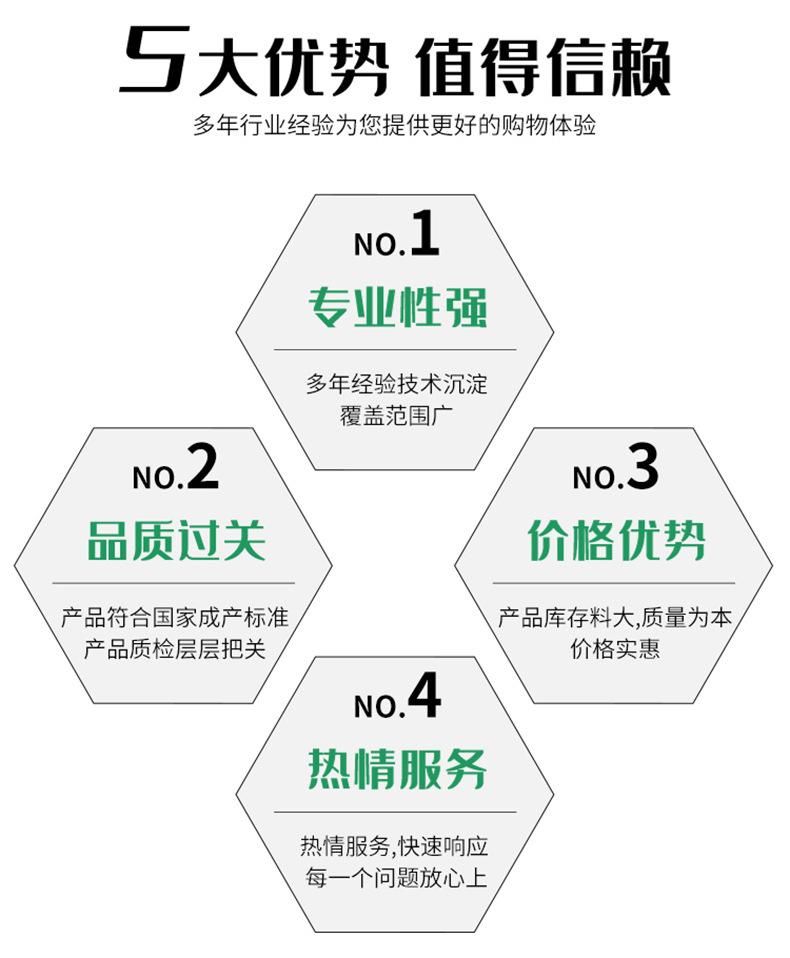 5大优势 值得信赖

多年行业经验为您提供更好的购物体验

NO.1

专业性强

多年经验技术沉淀
覆盖范围广

NO.2

品质过关

产品符合国家成产标准
产品质检层层把关

NO.3

价格优势

产品库存料大,质量为本
价格实惠

NO.4

热情服务

热情服务,快速响应
每一个问题放心上