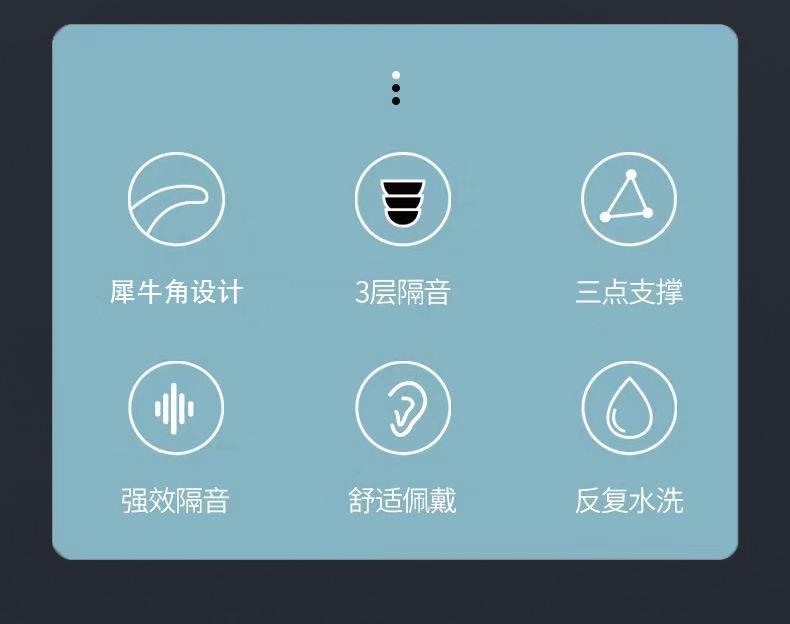 犀牛角设计

3层隔音

三点支撑

强效隔音

舒适佩戴

反复水洗