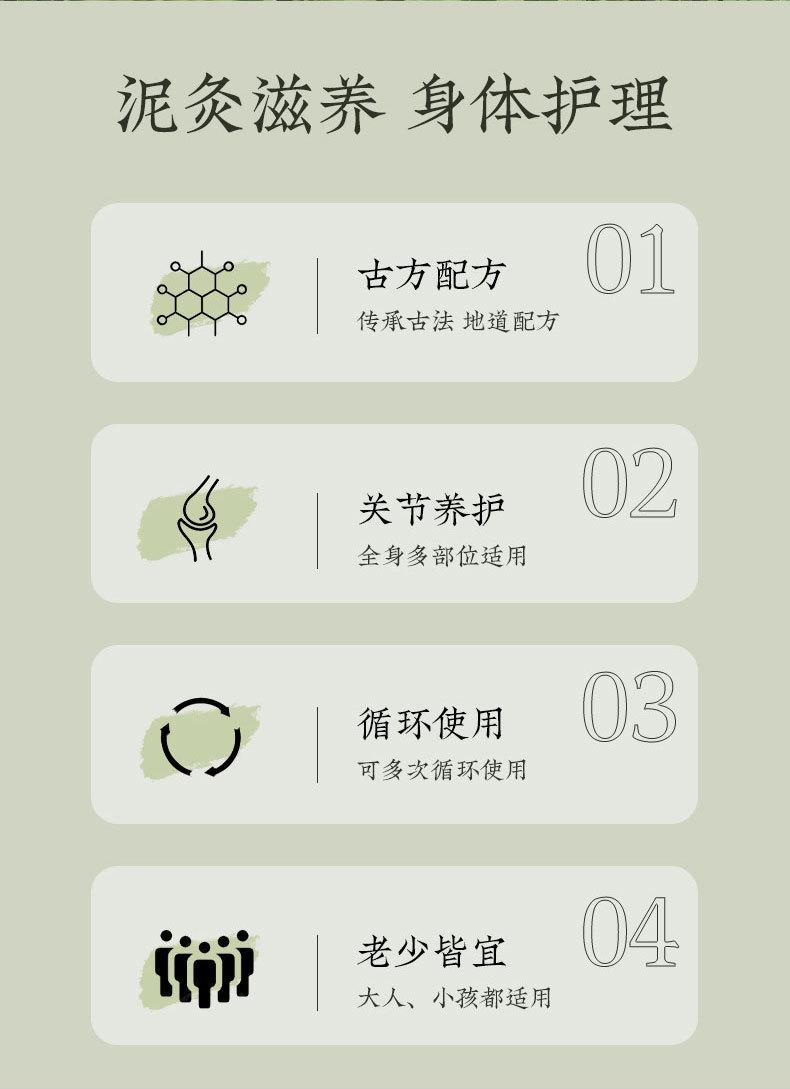 泥灸滋养 身体护理

古方配方
传承古法 地道配方
01

关节养护
全身多部位适用
02

循环使用
可多次循环使用
03

老少皆宜
大人、小孩都适用
04