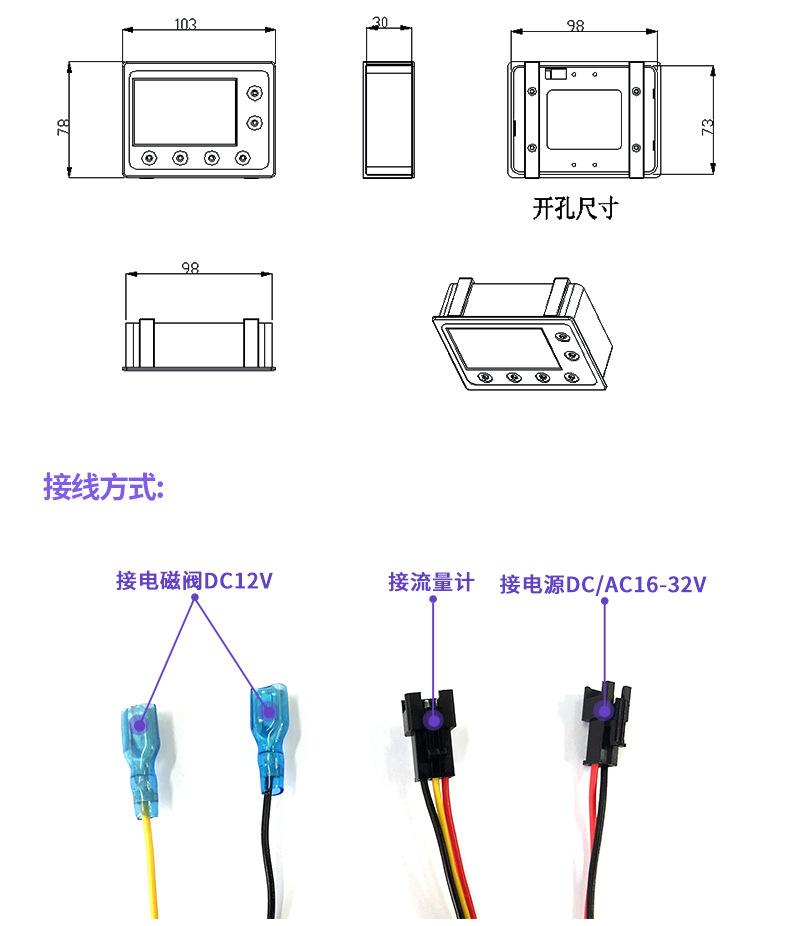 103

78

30

98

73

开孔尺寸

98

接线方式:

接电磁阀DC12V

接流量计

接电源DC/AC16-32V