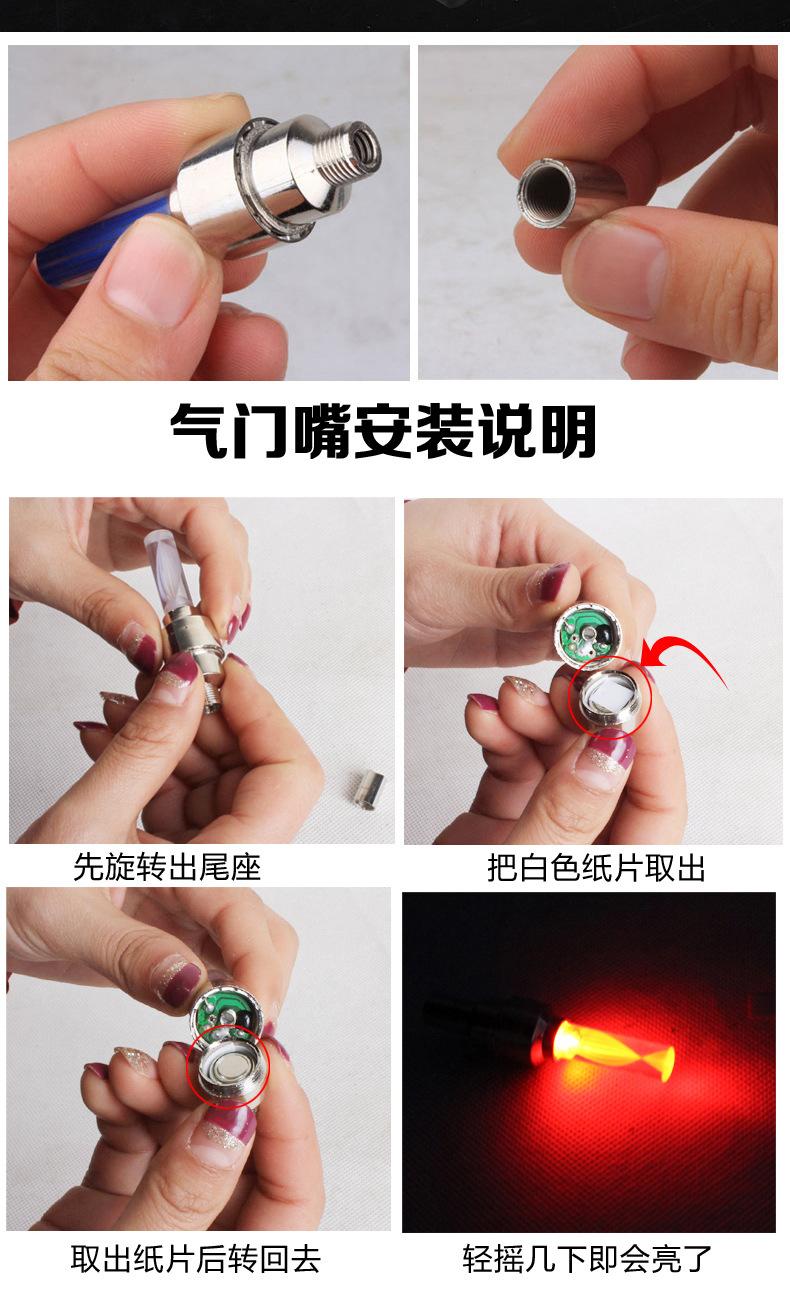 气门嘴安装说明

先旋转出尾座

把白色纸片取出

取出纸片后转回去

轻摇几下即会亮了