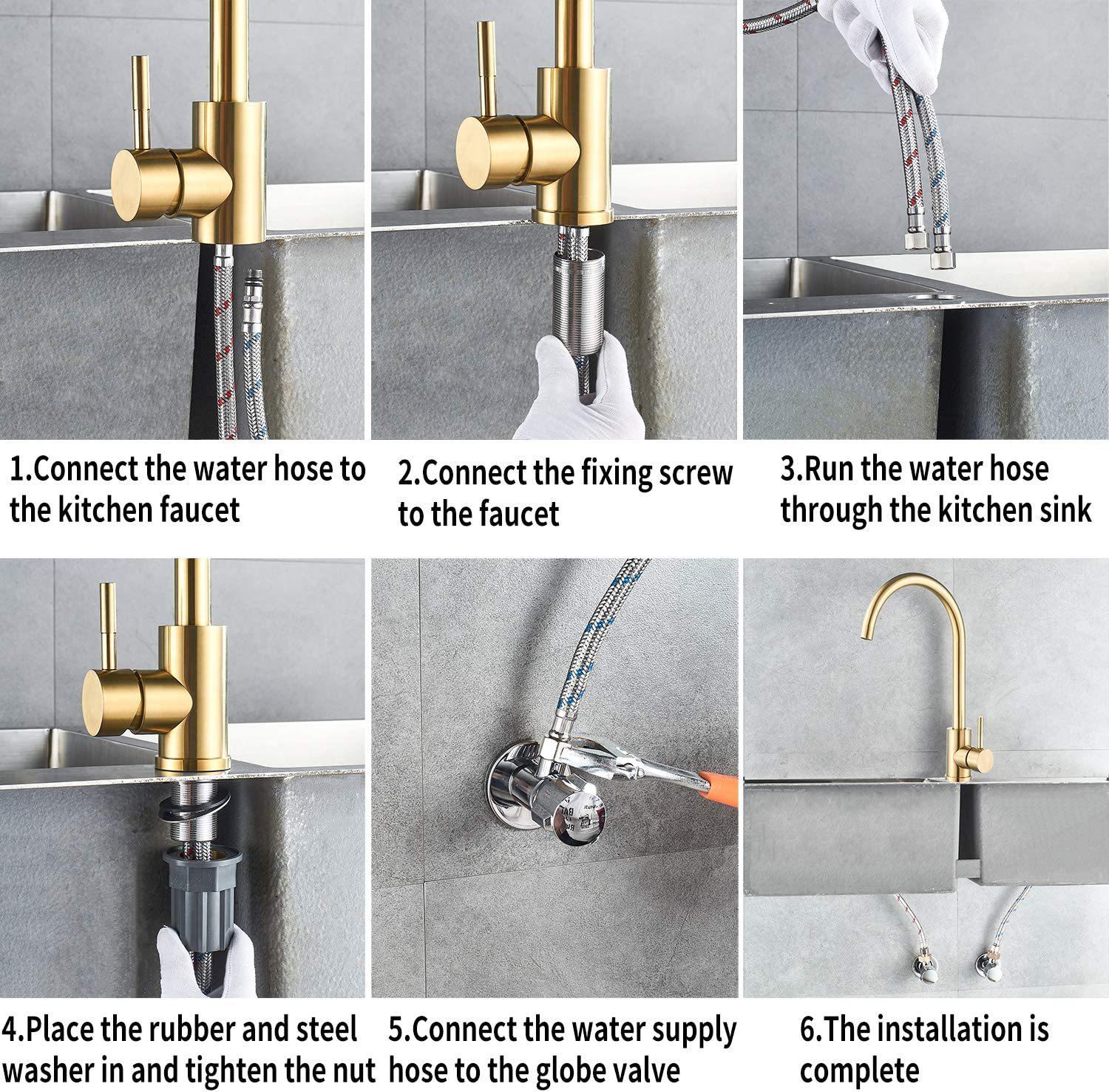 1.Connect the water hose to the kitchen faucet

2.Connect the fixing screw to the faucet

3.Run the water hose through the kitchen sink

4.Place the rubber and steel washer in and tighten the nut

5.Connect the water supply hose to the globe valve

6.The installation is complete