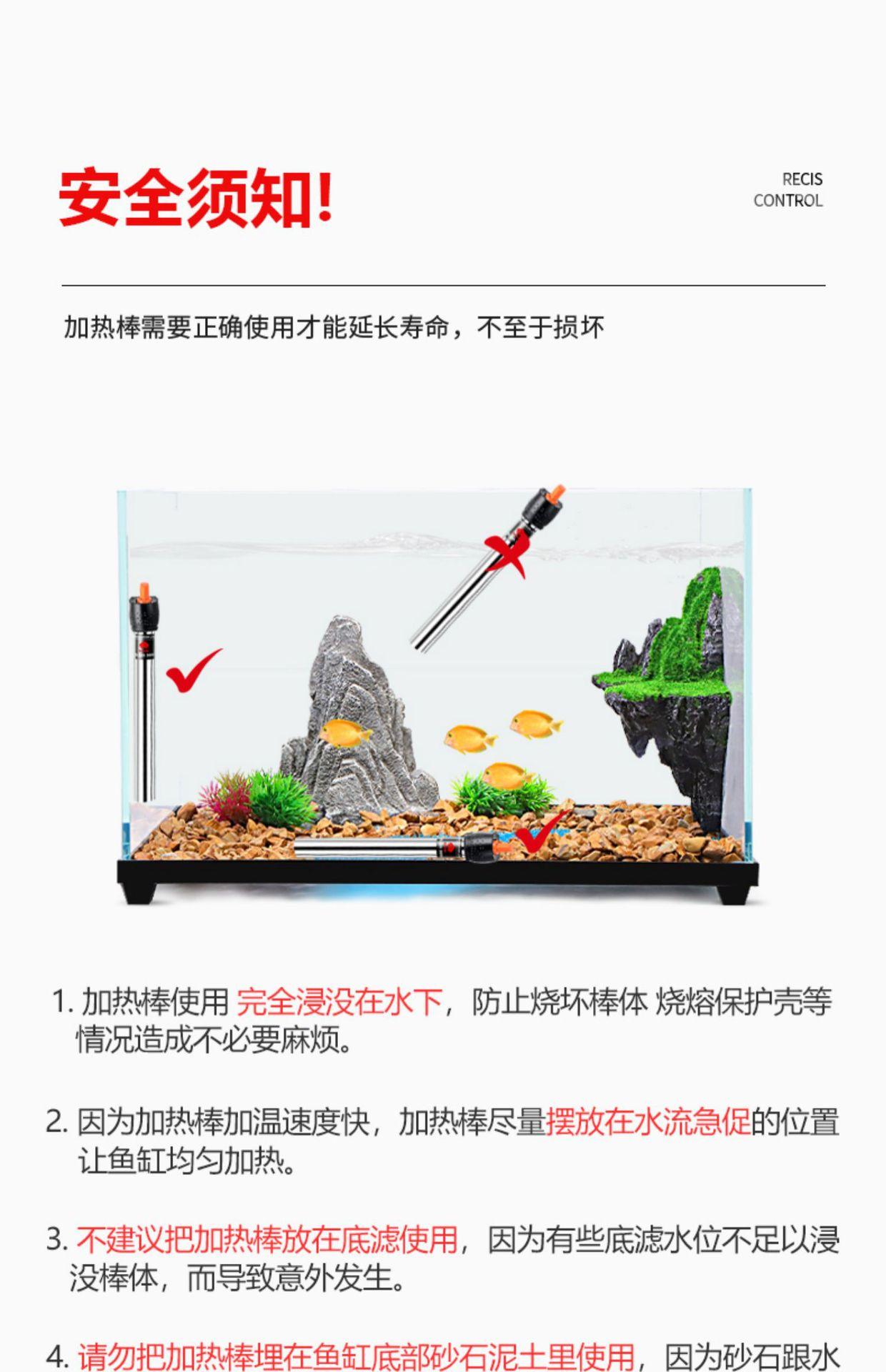 安全须知!

RECIS
CONTROL

加热棒需要正确使用才能延长寿命，不至于损坏

1. 加热棒使用 完全浸没在水下，防止烧坏棒体 烧熔保护壳等情况造成不必要麻烦。

2. 因为加热棒加温速度快，加热棒尽量摆放在水流急促的位置让鱼缸均匀加热。

3. 不建议把加热棒放在底滤使用，因为有些底滤水位不足以浸没棒体，而导致意外发生。

4. 请勿把加热棒埋在鱼缸底部砂石泥土里使用，因为砂石跟水