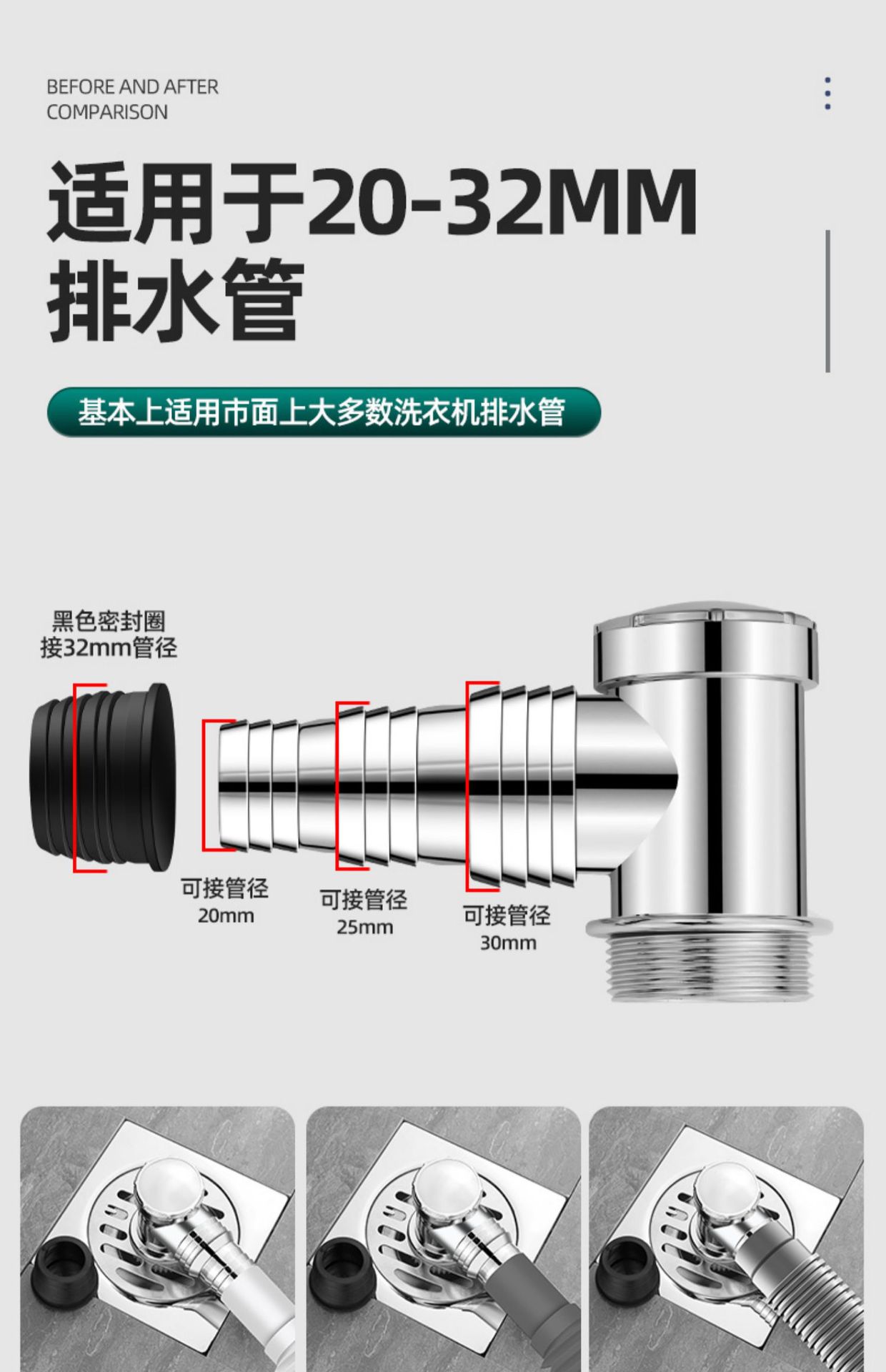 BEFORE AND AFTER COMPARISON

适用于20-32MM 排水管

基本上适用市面上大多数洗衣机排水管

黑色密封圈 接32mm管径

可接管径 20mm

可接管径 25mm

可接管径 30mm