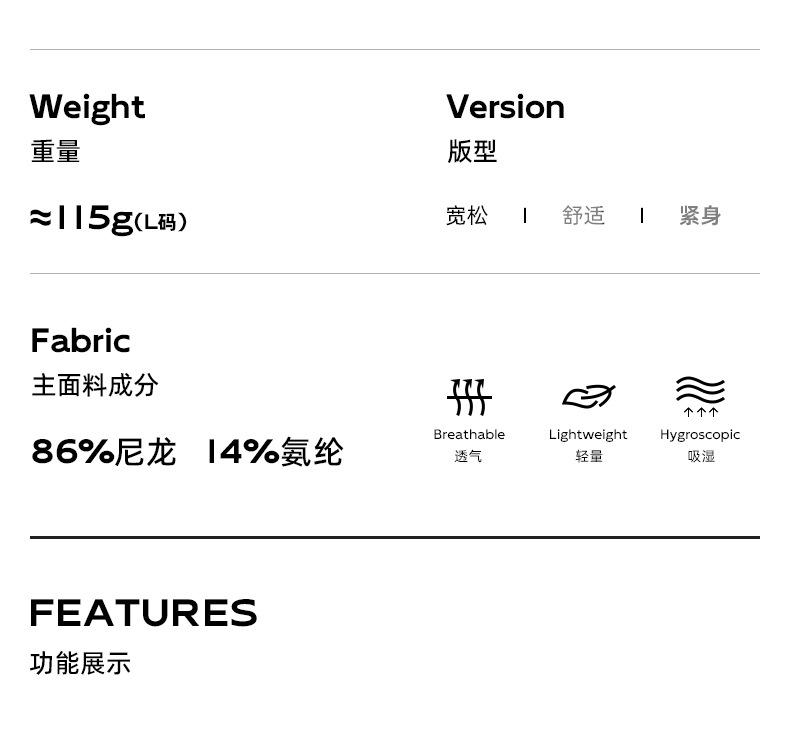 Weight
重量

≈115g(L码)

Version
版型

宽松 | 舒适 | 紧身

Fabric
主面料成分

86%尼龙 14%氨纶

Breathable
透气

Lightweight
轻量

Hygroscopic
吸湿

FEATURES
功能展示