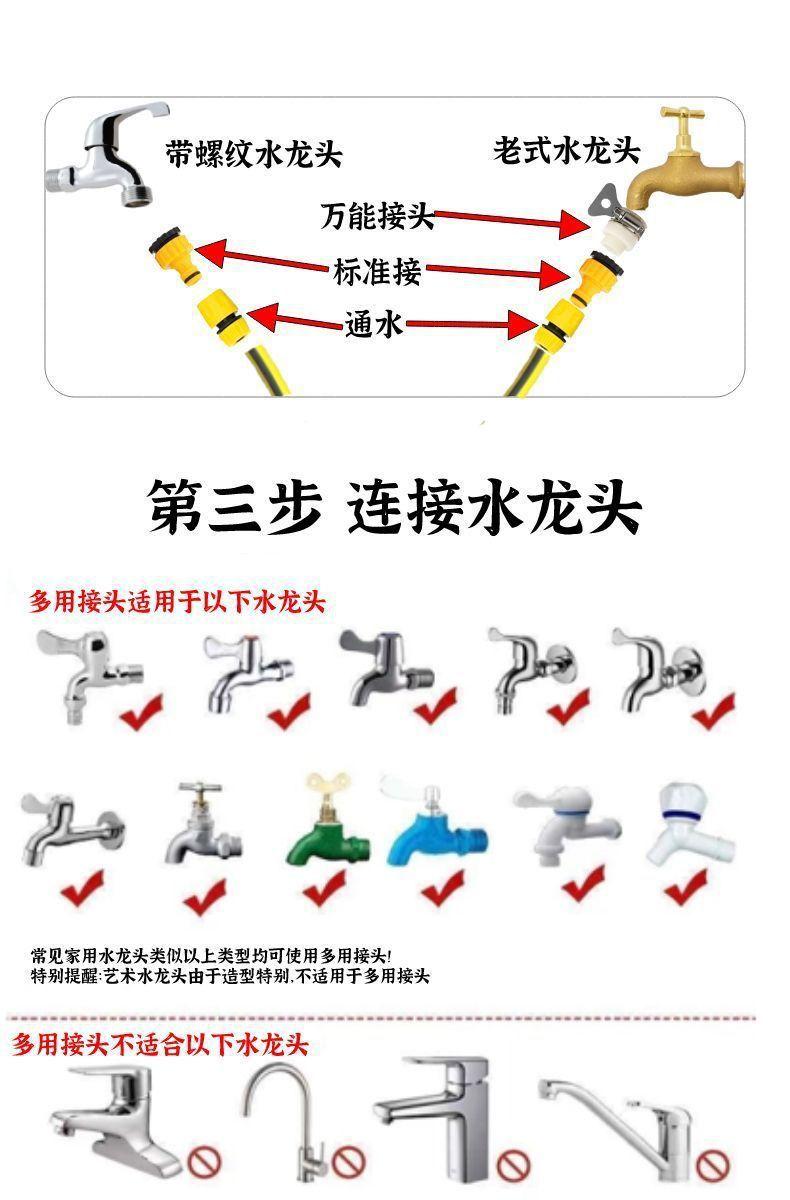 带螺纹水龙头

老式水龙头

万能接头

标准接

通水

第三步 连接水龙头

多用接头适用于以下水龙头

常见家用水龙头类似以上类型均可使用多用接头!
特别提醒:艺术水龙头由于造型特别,不适用于多用接头

多用接头不适合以下水龙头