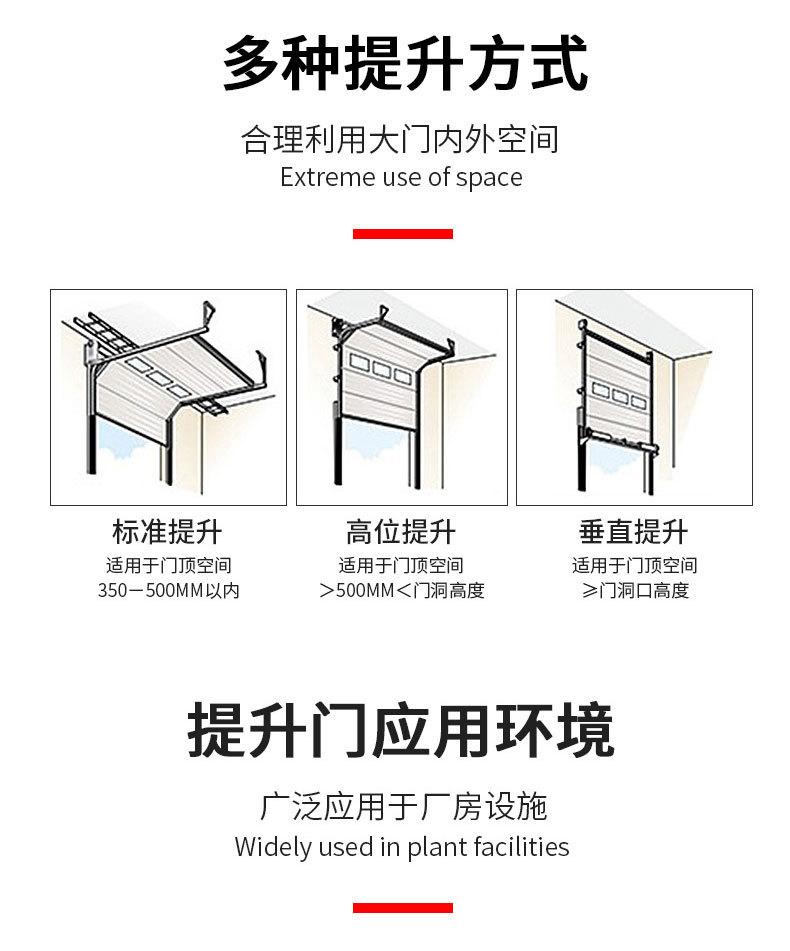 多种提升方式

合理利用大门内外空间
Extreme use of space

标准提升
适用于门顶空间
350－500MM以内

高位提升
适用于门顶空间
＞500MM＜门洞高度

垂直提升
适用于门顶空间
≥门洞口高度

提升门应用环境

广泛应用于厂房设施
Widely used in plant facilities