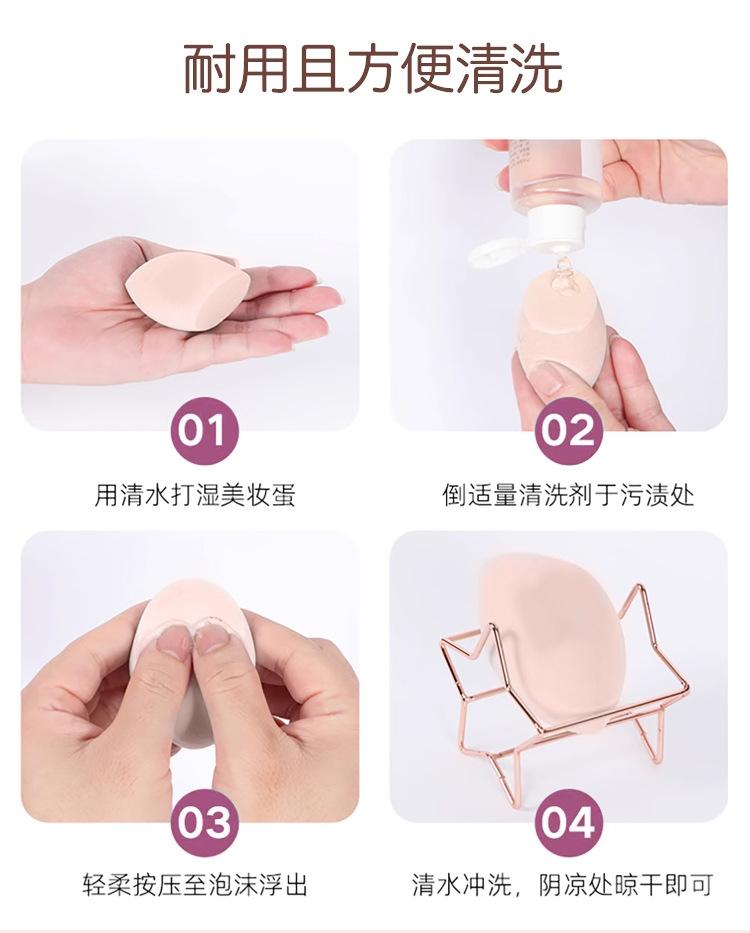 耐用且方便清洗

01

用清水打湿美妆蛋

02

倒适量清洗剂于污渍处

03

轻柔按压至泡沫浮出

04

清水冲洗，阴凉处晾干即可