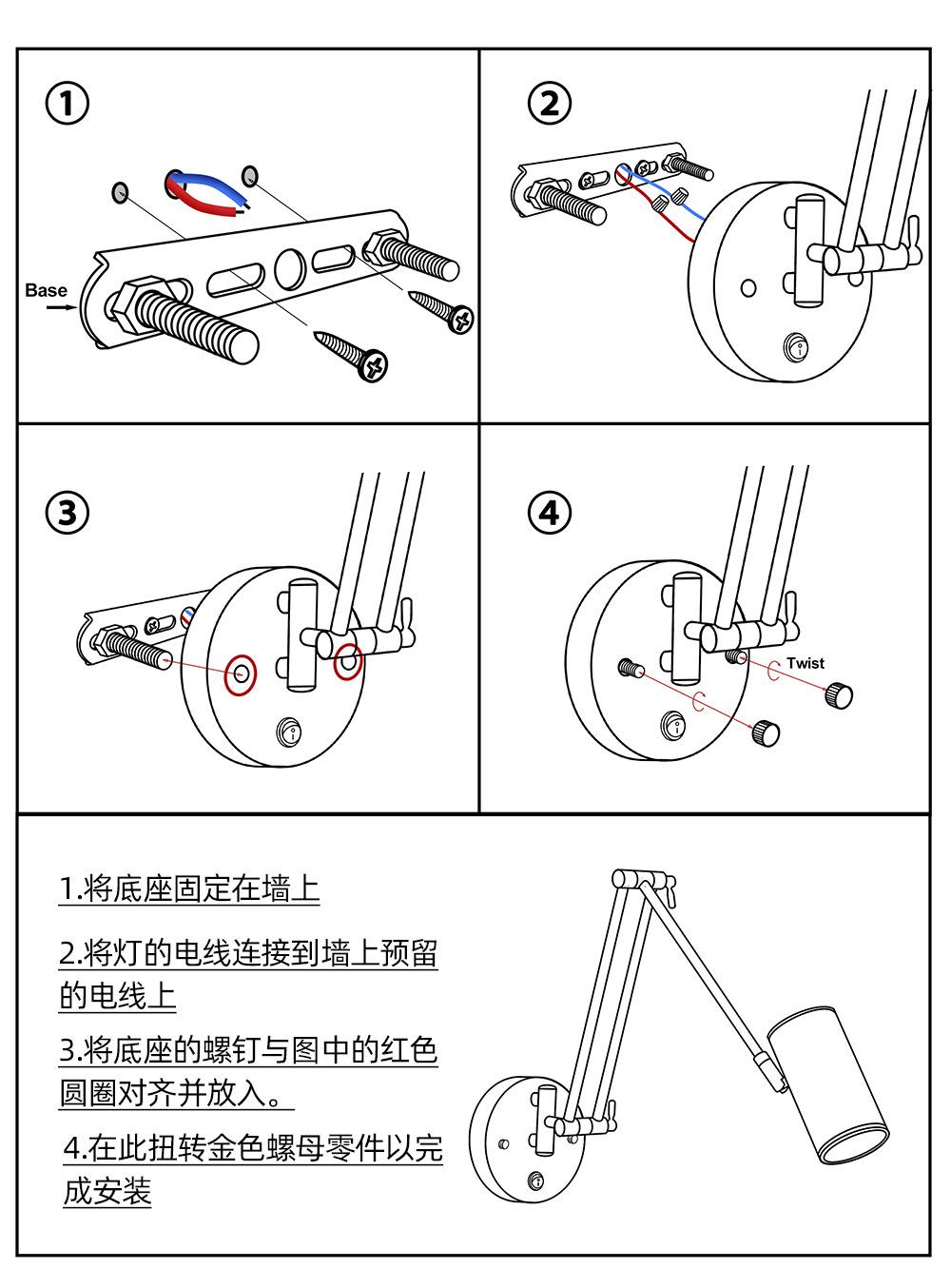 ①

Base

②

③

④

Twist

1.将底座固定在墙上

2.将灯的电线连接到墙上预留的电线上

3.将底座的螺钉与图中的红色圆圈对齐并放入。

4.在此扭转金色螺母零件以完成安装