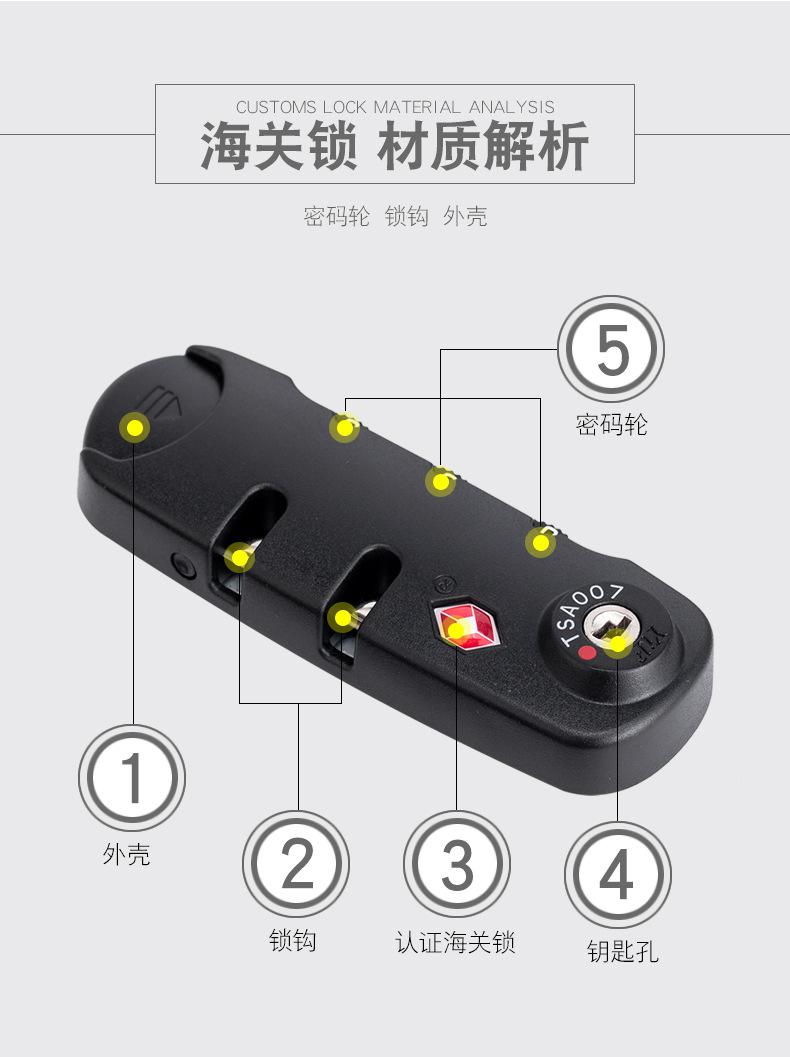 CUSTOMS LOCK MATERIAL ANALYSIS
海关锁 材质解析

密码轮 锁钩 外壳

5
密码轮

TSA007

1
外壳

2
锁钩

3
认证海关锁

4
钥匙孔