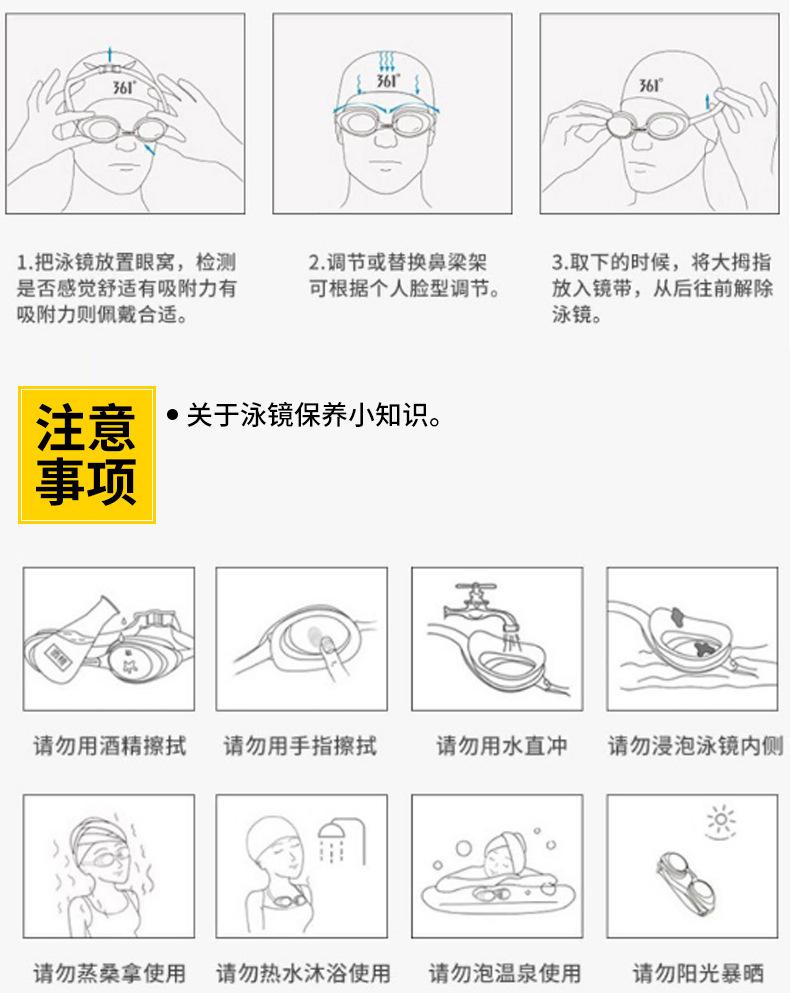 361°

361°

361°

1.把泳镜放置眼窝，检测是否感觉舒适有吸附力有吸附力则佩戴合适。

2.调节或替换鼻梁架可根据个人脸型调节。

3.取下的时候，将大拇指放入镜带，从后往前解除泳镜。

注意事项

• 关于泳镜保养小知识。

请勿用酒精擦拭

请勿用手指擦拭

请勿用水直冲

请勿浸泡泳镜内侧

请勿蒸桑拿使用

请勿热水沐浴使用

请勿泡温泉使用

请勿阳光暴晒