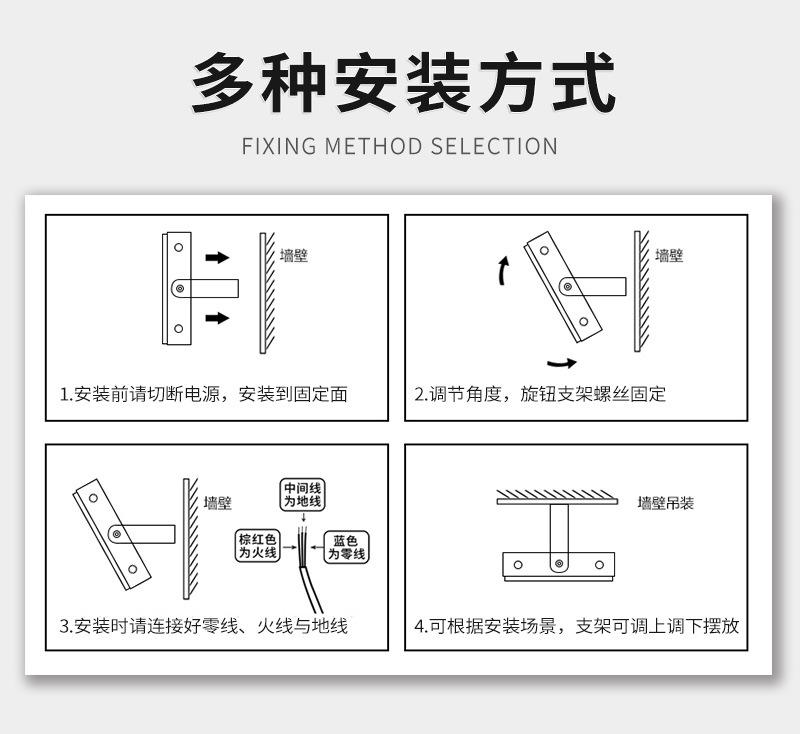 多种安装方式

FIXING METHOD SELECTION

墙壁

1.安装前请切断电源，安装到固定面

墙壁

2.调节角度，旋钮支架螺丝固定

墙壁

中间线为地线

棕红色为火线

蓝色为零线

3.安装时请连接好零线、火线与地线

墙壁吊装

4.可根据安装场景，支架可调上调下摆放