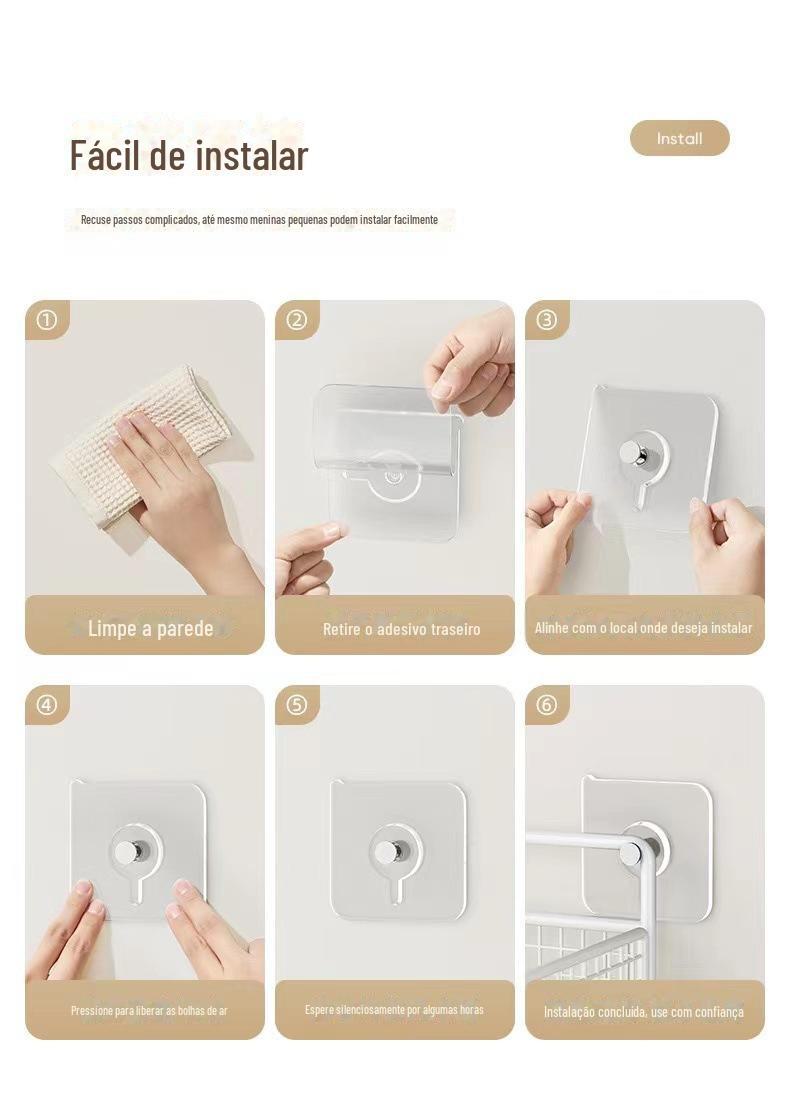 Fácil de instalar

Install

Recuse passos complicados, até mesmo meninas pequenas podem instalar facilmente

①
Limpe a parede

②
Retire o adesivo traseiro

③
Alinhe com o local onde deseja instalar

④
Pressione para liberar as bolhas de ar

⑤
Espere silenciosamente por algumas horas

⑥
Instalação concluída, use com confiança