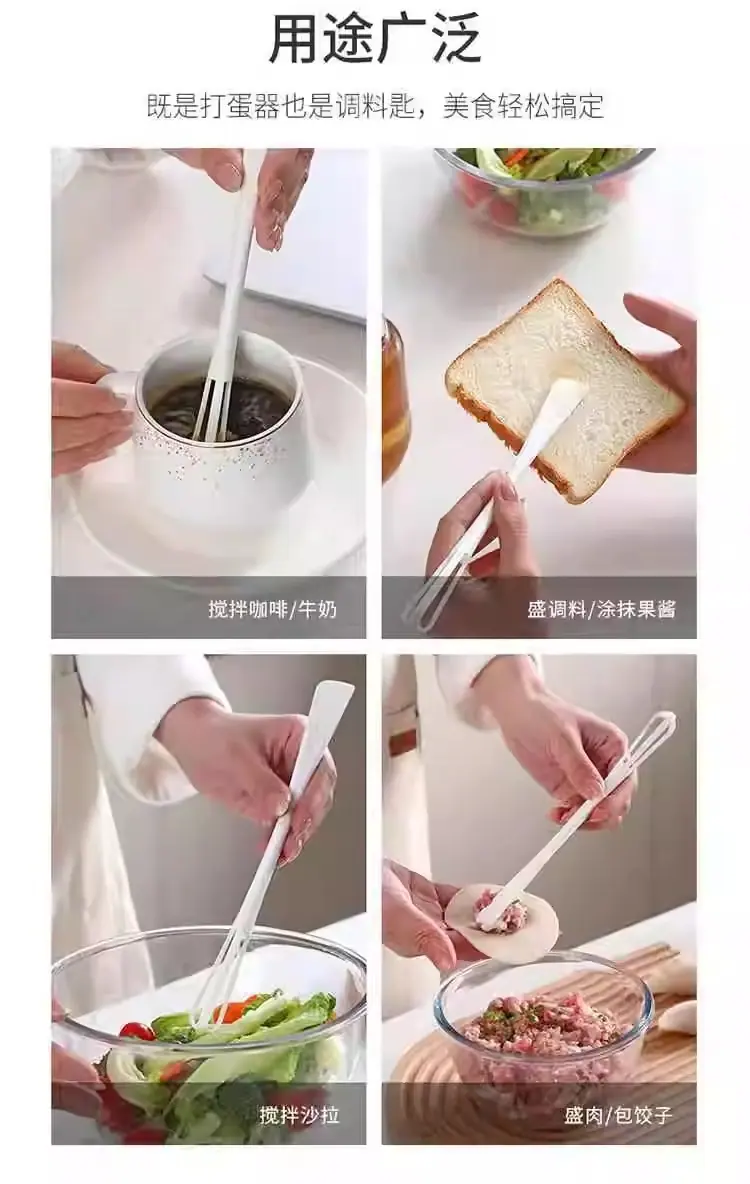 用途广泛

既是打蛋器也是调料匙，美食轻松搞定

搅拌咖啡/牛奶

盛调料/涂抹果酱

搅拌沙拉

盛肉/包饺子