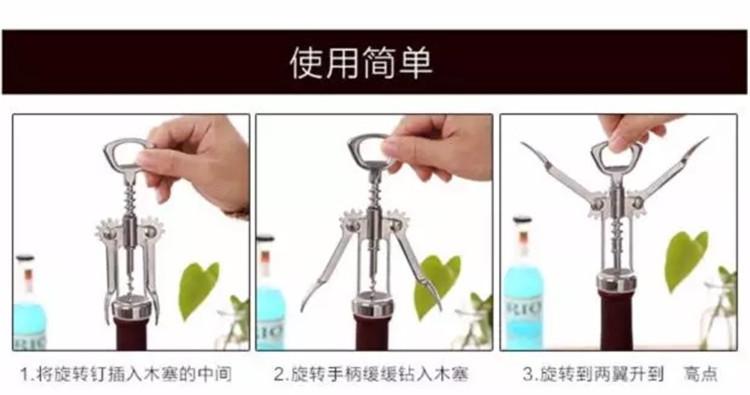 使用简单

RIO

RIO

RIO

1.将旋转钉插入木塞的中间

2.旋转手柄缓缓钻入木塞

3.旋转到两翼升到 高点