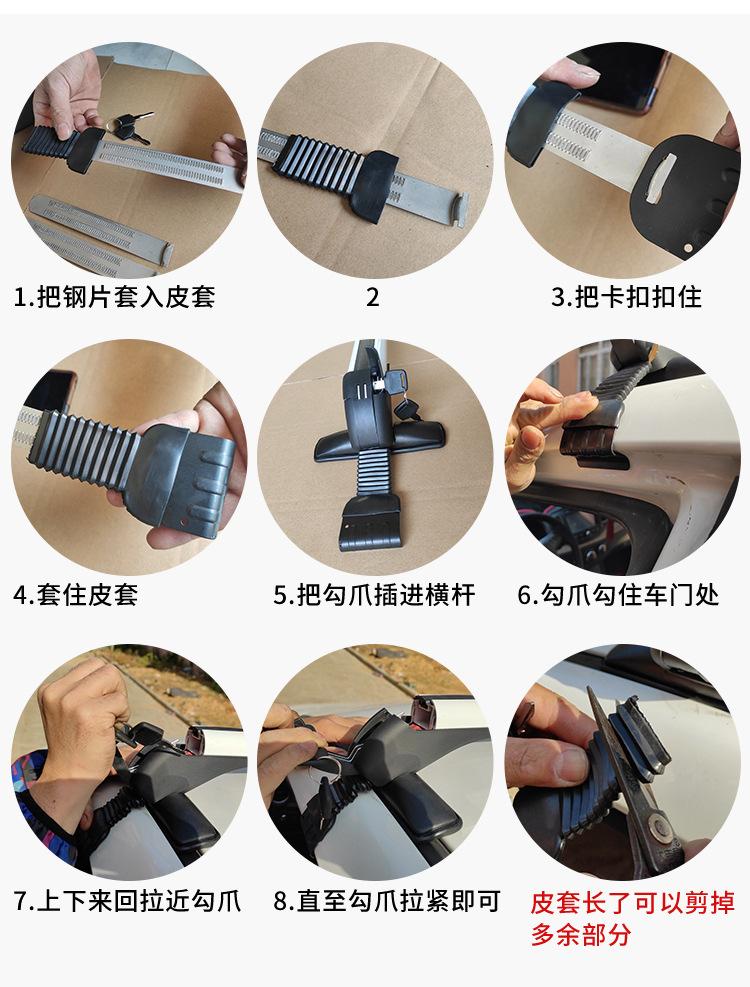 1.把钢片套入皮套

2

3.把卡扣扣住

4.套住皮套

5.把勾爪插进横杆

6.勾爪勾住车门处

7.上下来回拉近勾爪

8.直至勾爪拉紧即可

皮套长了可以剪掉多余部分