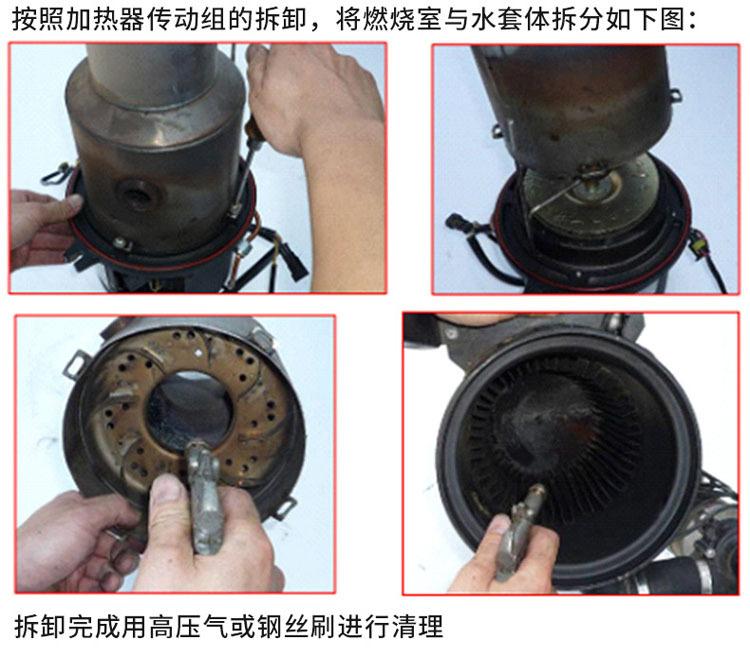 按照加热器传动组的拆卸，将燃烧室与水套体拆分如下图：

拆卸完成用高压气或钢丝刷进行清理