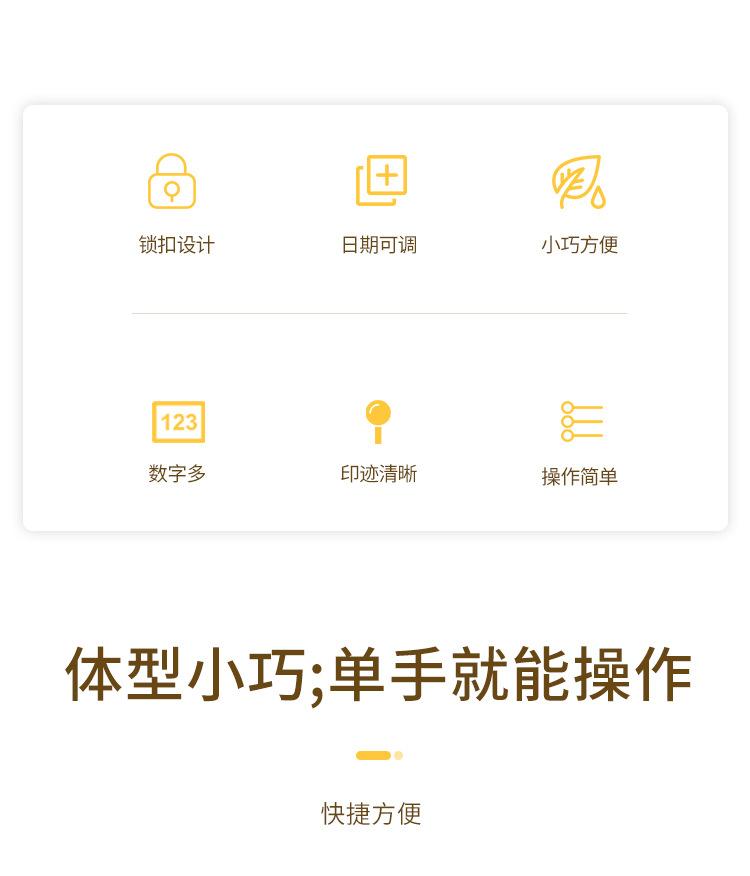 锁扣设计

日期可调

小巧方便

123

数字多

印迹清晰

操作简单

体型小巧;单手就能操作

快捷方便