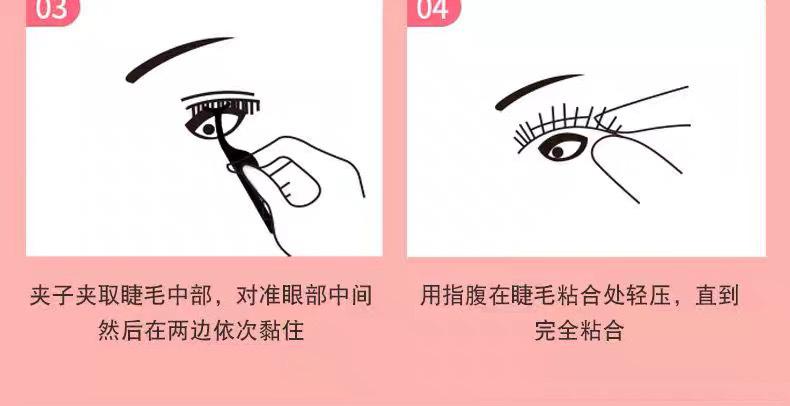 03

夹子夹取睫毛中部，对准眼部中间然后在两边依次黏住

04

用指腹在睫毛粘合处轻压，直到完全粘合