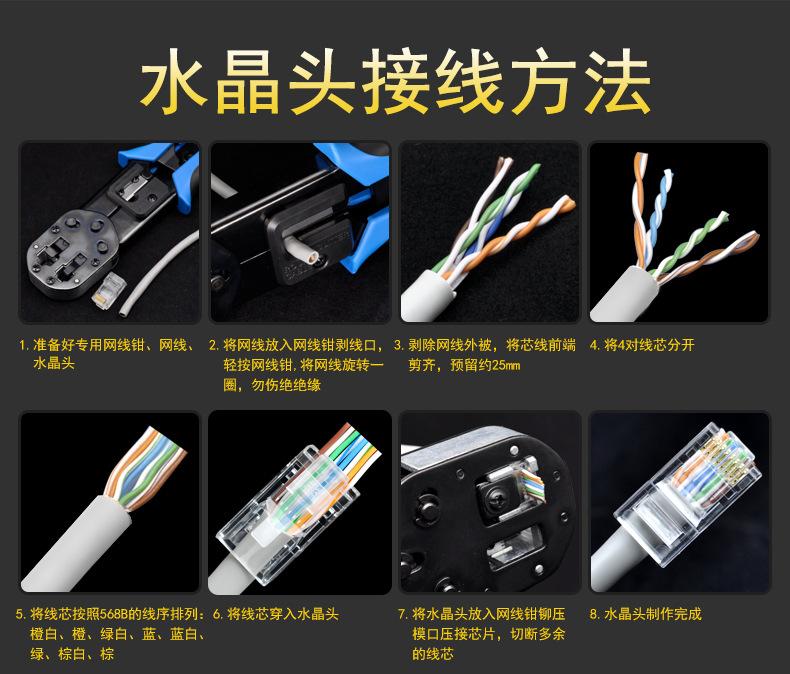 水晶头接线方法

1. 准备好专用网线钳、网线、水晶头

2. 将网线放入网线钳剥线口，轻按网线钳，将网线旋转一圈，勿伤绝绝缘

3. 剥除网线外被，将芯线前端剪齐，预留约25mm

4. 将4对线芯分开

5. 将线芯按照568B的线序排列：橙白、橙、绿白、蓝、蓝白、绿、棕白、棕

6. 将线芯穿入水晶头

7. 将水晶头放入网线钳铆压模口压接芯片，切断多余的线芯

8. 水晶头制作完成