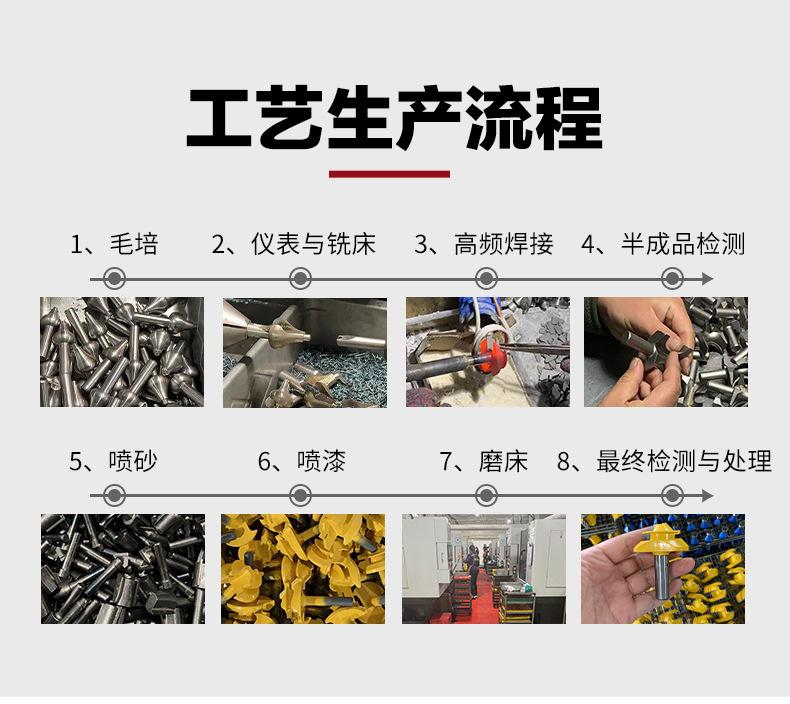 工艺生产流程

1、毛培

2、仪表与铣床

3、高频焊接

4、半成品检测

5、喷砂

6、喷漆

7、磨床

8、最终检测与处理