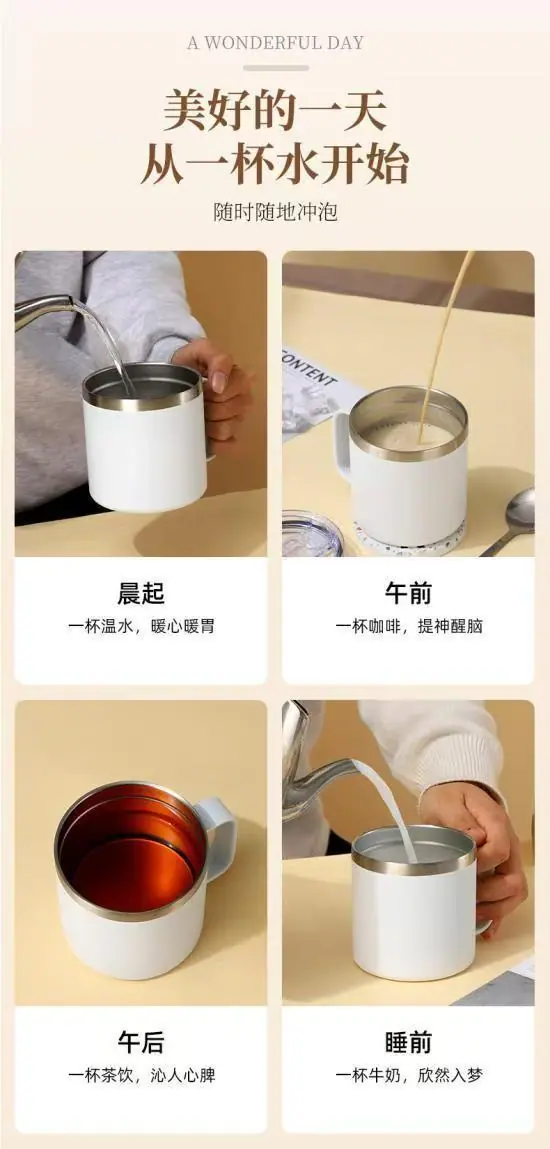 A WONDERFUL DAY

美好的一天
从一杯水开始

随时随地冲泡

CONTENT

晨起
一杯温水，暖心暖胃

午前
一杯咖啡，提神醒脑

午后
一杯茶饮，沁人心脾

睡前
一杯牛奶，欣然入梦