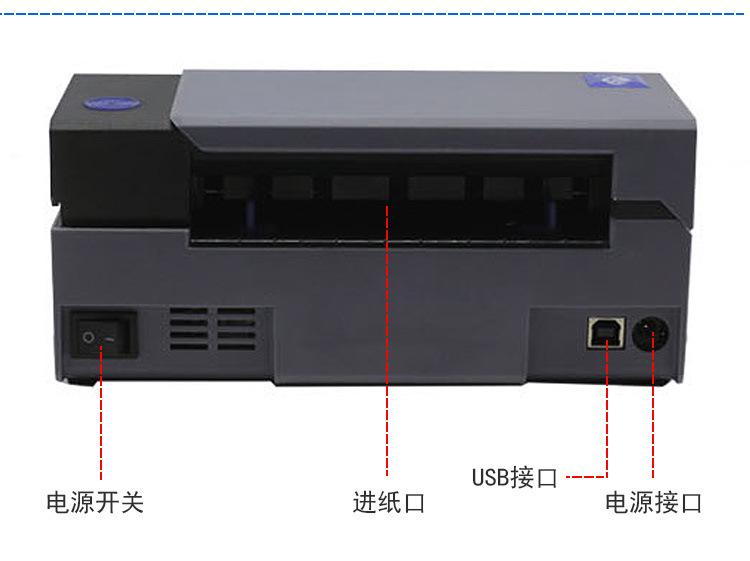 USB接口

电源开关

进纸口

电源接口