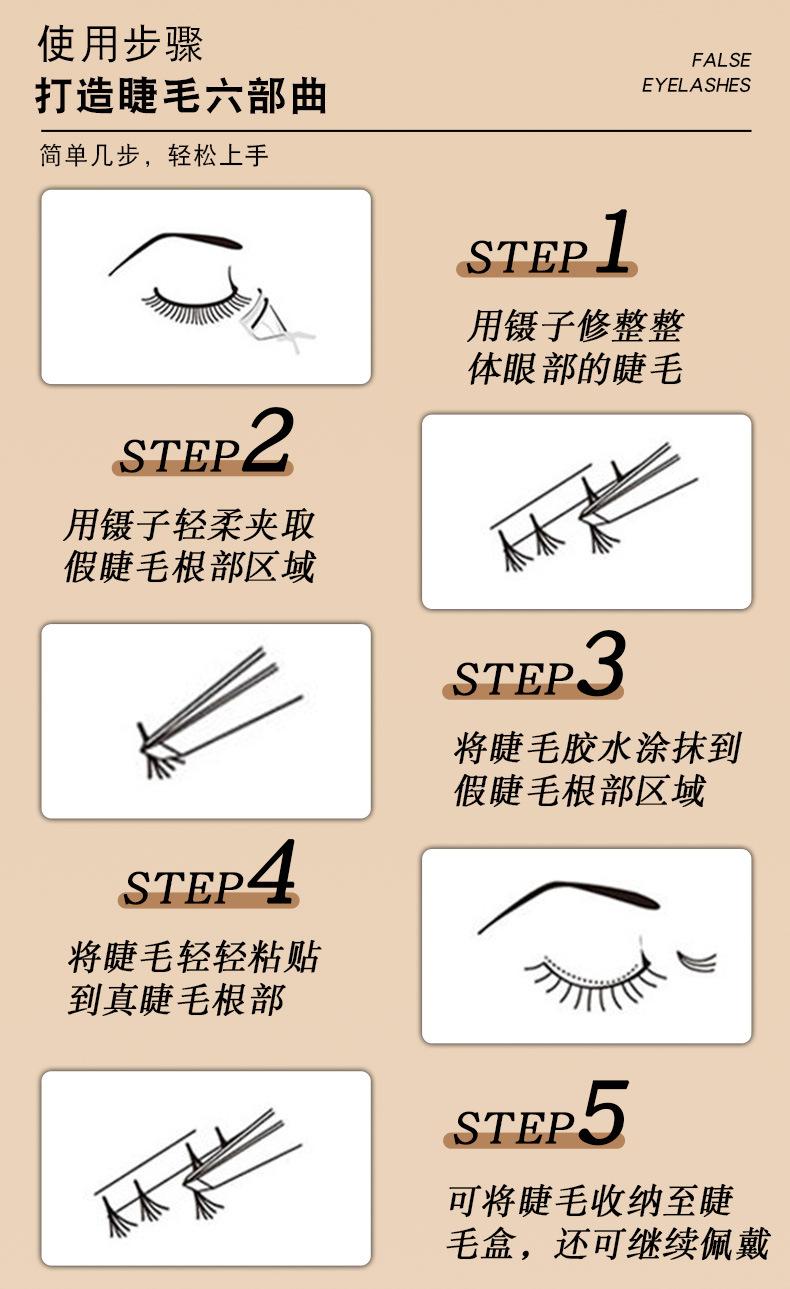 使用步骤
打造睫毛六部曲

FALSE
EYELASHES

简单几步，轻松上手

STEP1
用镊子修整整体眼部的睫毛

STEP2
用镊子轻柔夹取假睫毛根部区域

STEP3
将睫毛胶水涂抹到假睫毛根部区域

STEP4
将睫毛轻轻粘贴到真睫毛根部

STEP5
可将睫毛收纳至睫毛盒，还可继续佩戴