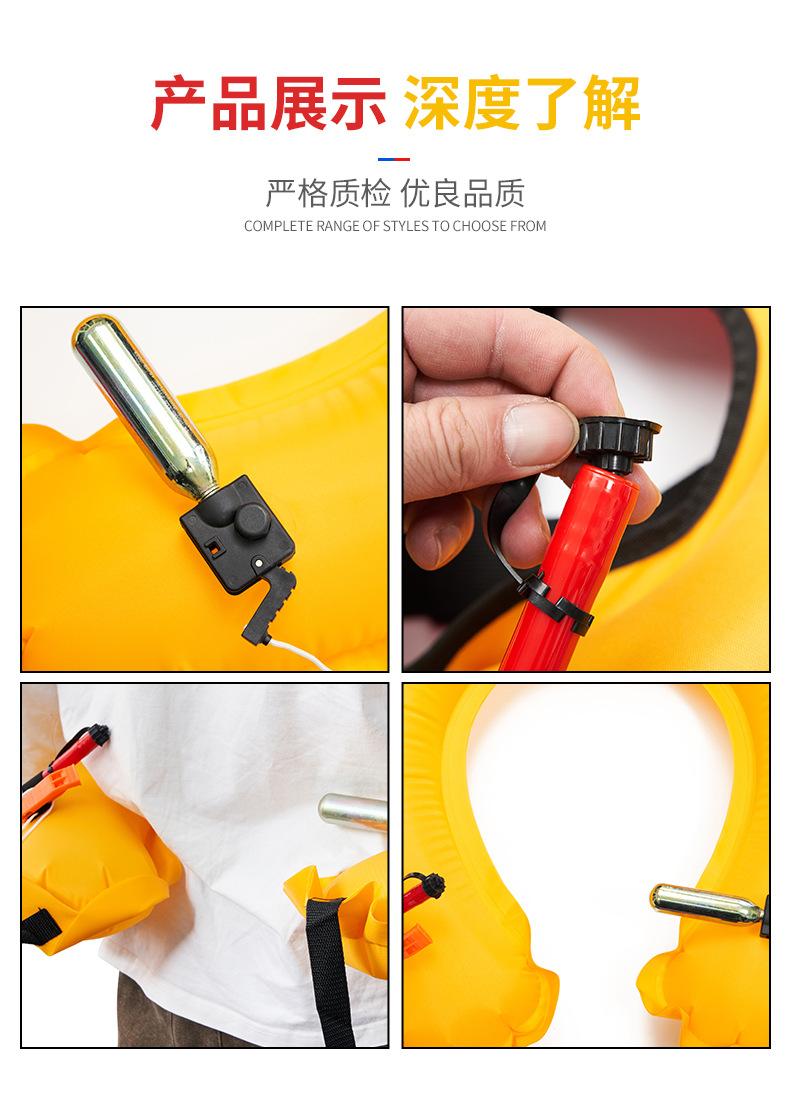 产品展示 深度了解

严格质检 优良品质

COMPLETE RANGE OF STYLES TO CHOOSE FROM