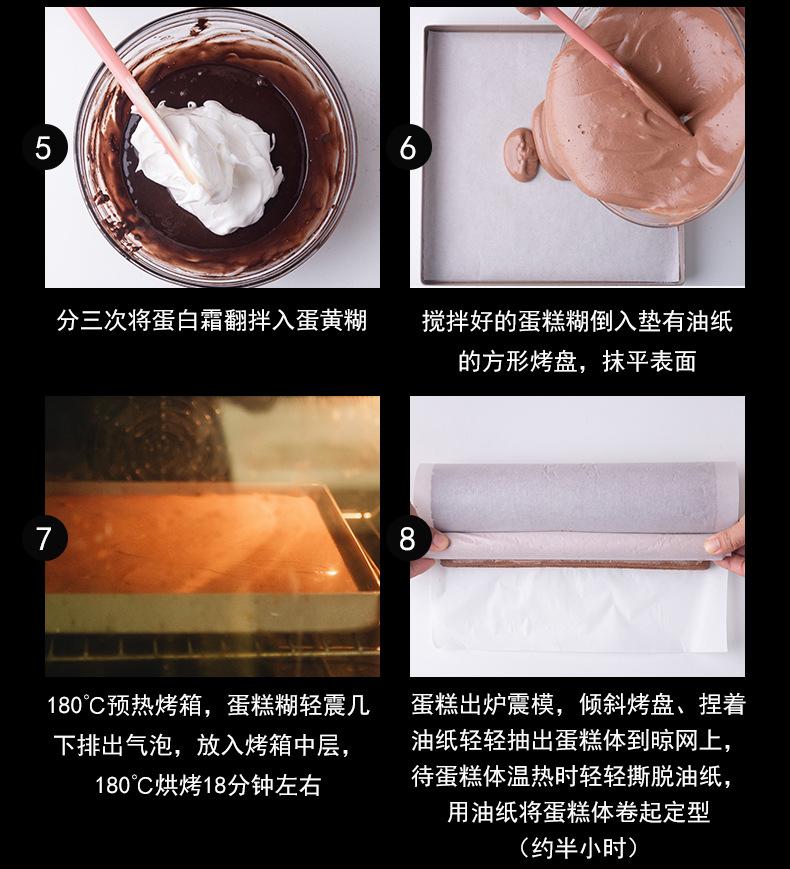 5

分三次将蛋白霜翻拌入蛋黄糊

6

搅拌好的蛋糕糊倒入垫有油纸的方形烤盘，抹平表面

7

180°C预热烤箱，蛋糕糊轻震几下排出气泡，放入烤箱中层，180°C烘烤18分钟左右

8

蛋糕出炉震模，倾斜烤盘、捏着油纸轻轻抽出蛋糕体到晾网上，待蛋糕体温热时轻轻撕脱油纸，用油纸将蛋糕体卷起定型（约半小时）