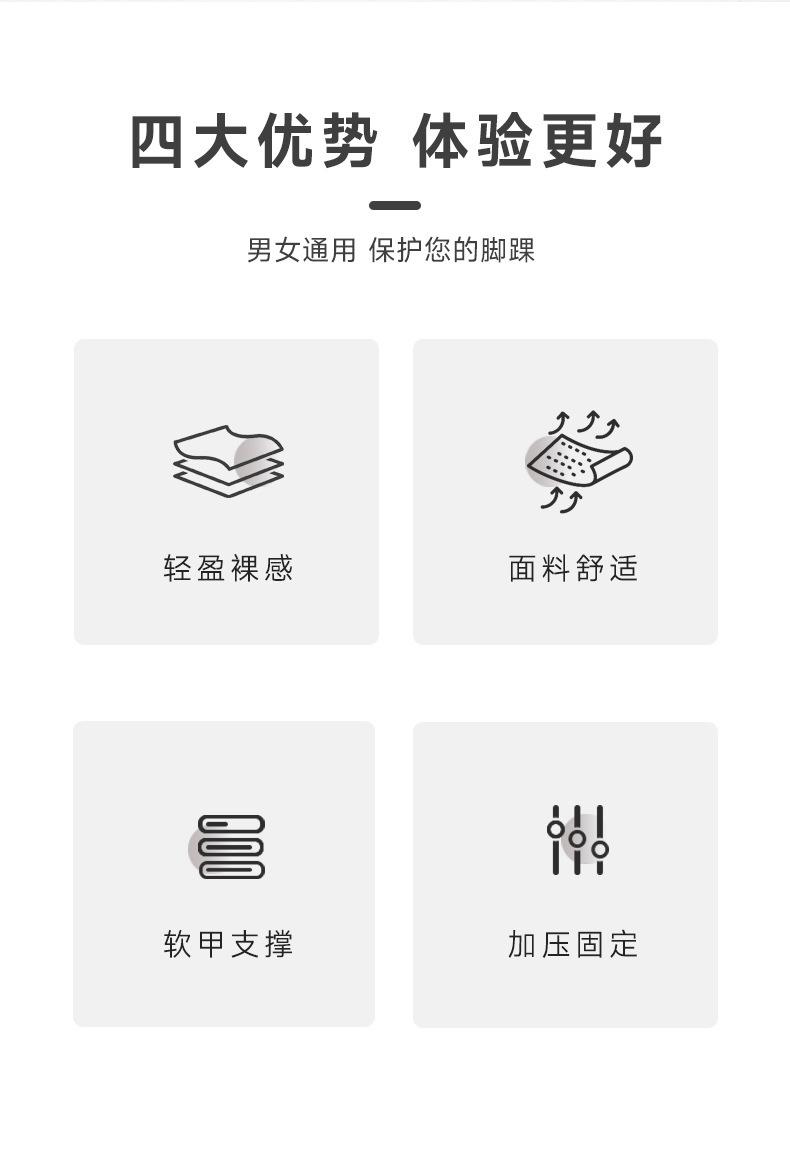 四大优势 体验更好

男女通用 保护您的脚踝

轻盈裸感

面料舒适

软甲支撑

加压固定