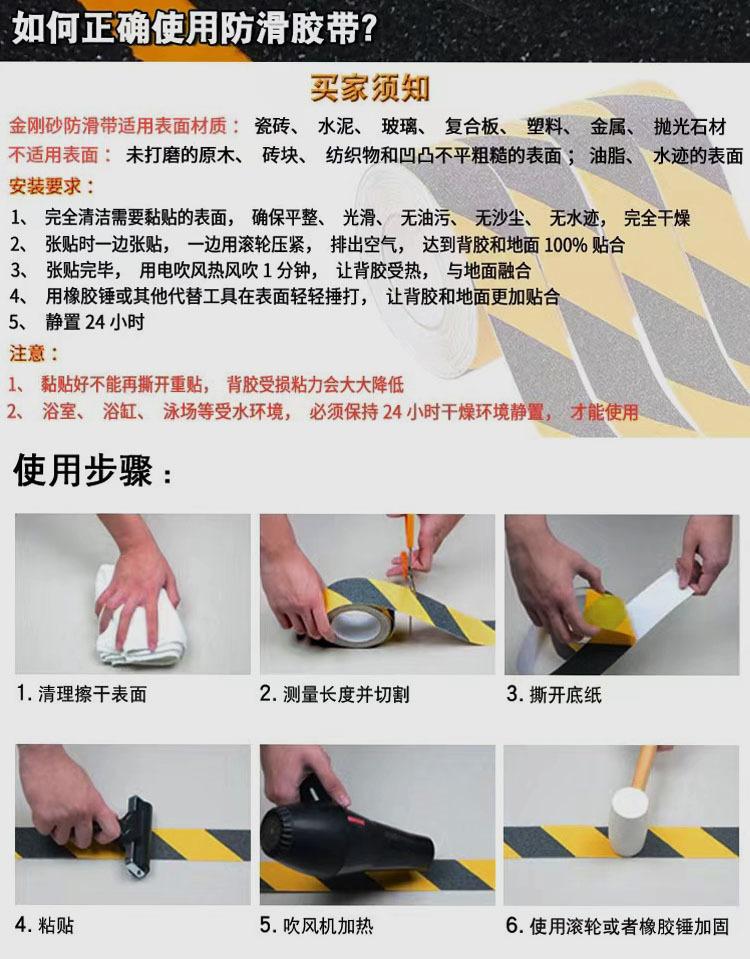 如何正确使用防滑胶带?

买家须知

金刚砂防滑带适用表面材质： 瓷砖、 水泥、 玻璃、 复合板、 塑料、 金属、 抛光石材

不适用表面： 未打磨的原木、 砖块、 纺织物和凹凸不平粗糙的表面； 油脂、 水迹的表面

安装要求：

1、 完全清洁需要黏贴的表面， 确保平整、 光滑、 无油污、 无沙尘、 无水迹， 完全干燥

2、 张贴时一边张贴， 一边用滚轮压紧， 排出空气， 达到背胶和地面 100% 贴合

3、 张贴完毕， 用电吹风热风吹 1 分钟， 让背胶受热， 与地面融合

4、 用橡胶锤或其他代替工具在表面轻轻捶打， 让背胶和地面更加贴合

5、 静置 24 小时

注意：

1、 黏贴好不能再撕开重贴， 背胶受损粘力会大大降低

2、 浴室、 浴缸、 泳场等受水环境， 必须保持 24 小时干燥环境静置， 才能使用

使用步骤：

1. 清理擦干表面

2. 测量长度并切割

3. 撕开底纸

4. 粘贴

5. 吹风机加热

6. 使用滚轮或者橡胶锤加固