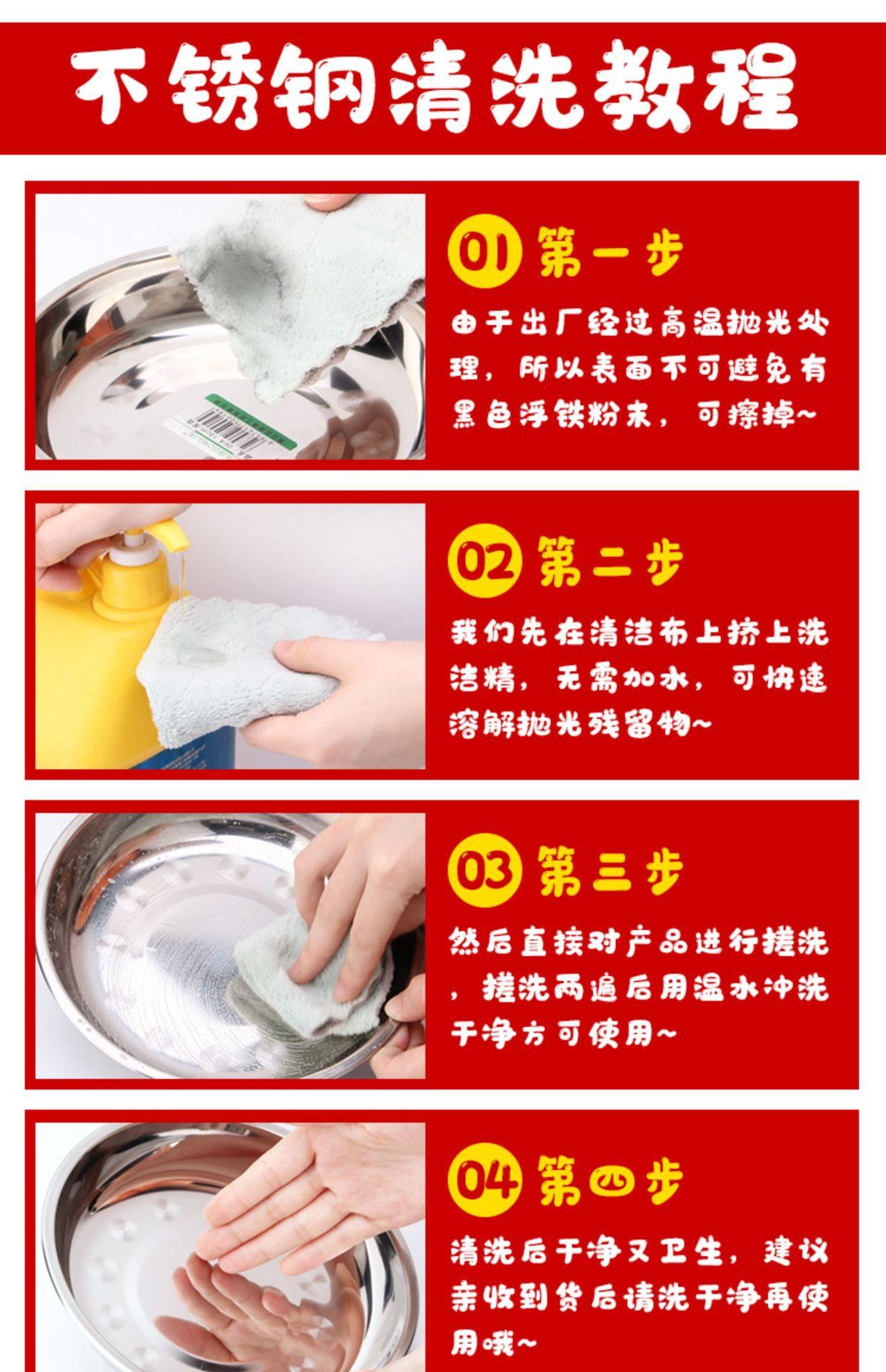 不锈钢清洗教程

01 第一步

由于出厂经过高温抛光处理，所以表面不可避免有黑色浮铁粉末，可擦掉~

02 第二步

我们先在清洁布上挤上洗洁精，无需加水，可快速溶解抛光残留物~

03 第三步

然后直接对产品进行搓洗，搓洗两遍后用温水冲洗干净方可使用~

04 第四步

清洗后干净又卫生，建议亲收到货后请洗干净再使用哦~