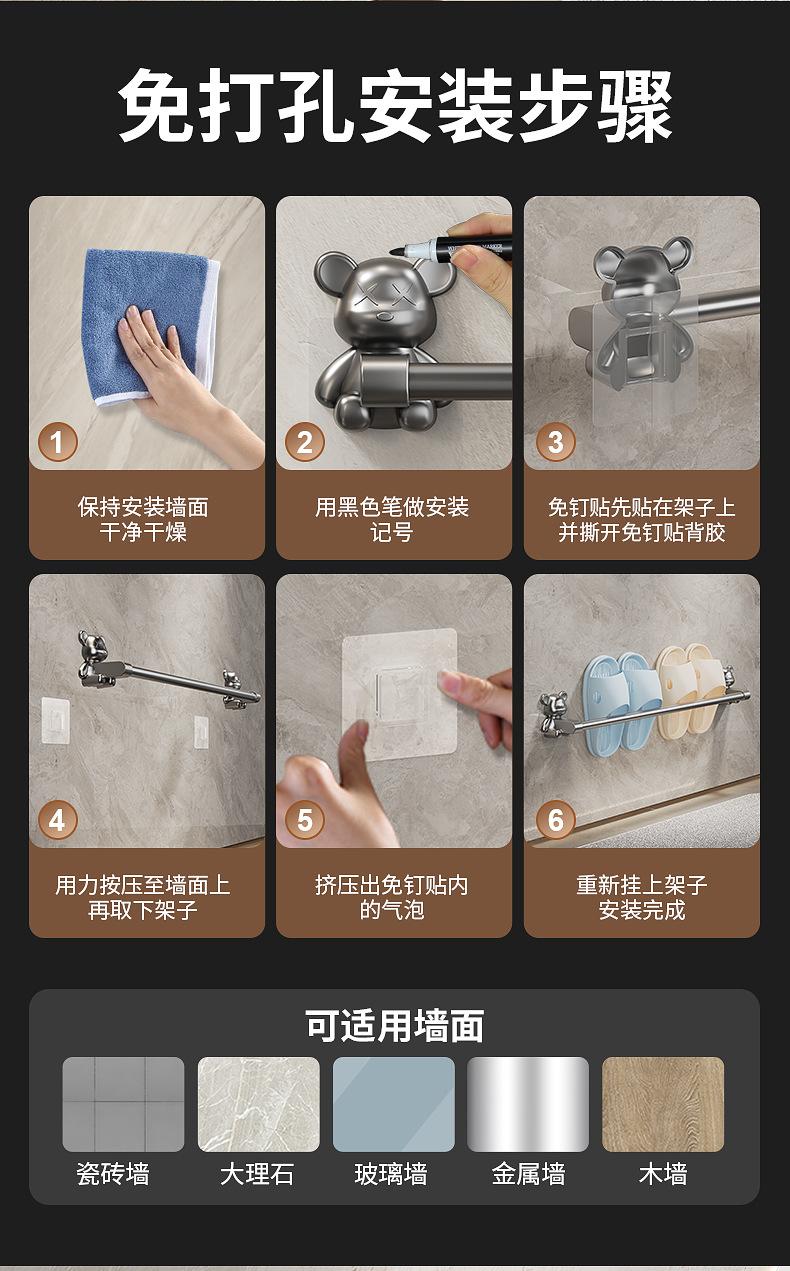 免打孔安装步骤

1
保持安装墙面干净干燥

2
用黑色笔做安装记号

3
免钉贴先贴在架子上并撕开免钉贴背胶

4
用力按压至墙面上再取下架子

5
挤压出免钉贴内的气泡

6
重新挂上架子安装完成

可适用墙面

瓷砖墙
大理石
玻璃墙
金属墙
木墙