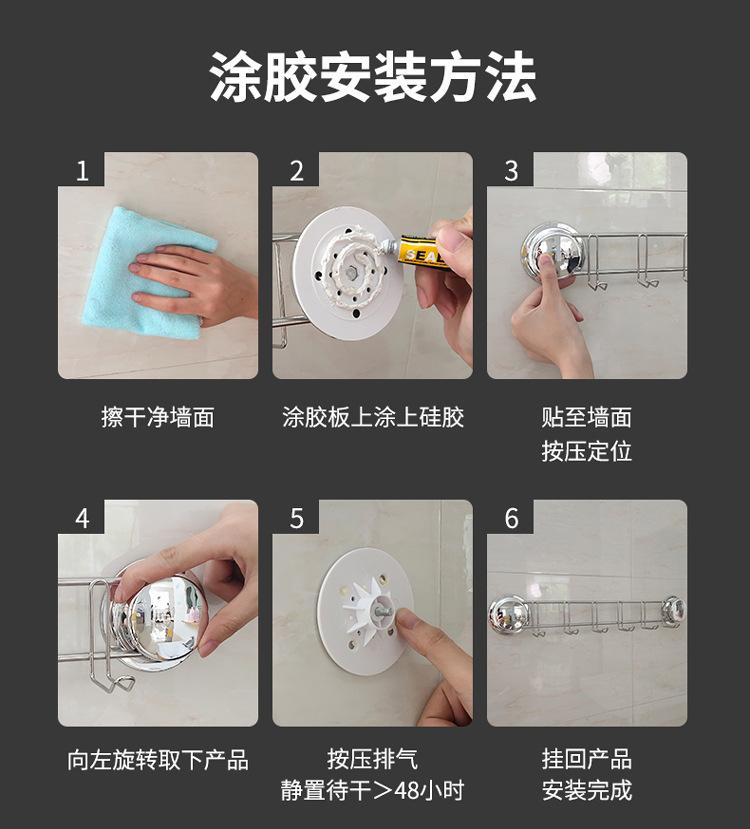 涂胶安装方法

1

擦干净墙面

2

SEAL

涂胶板上涂上硅胶

3

贴至墙面
按压定位

4

向左旋转取下产品

5

按压排气
静置待干＞48小时

6

挂回产品
安装完成