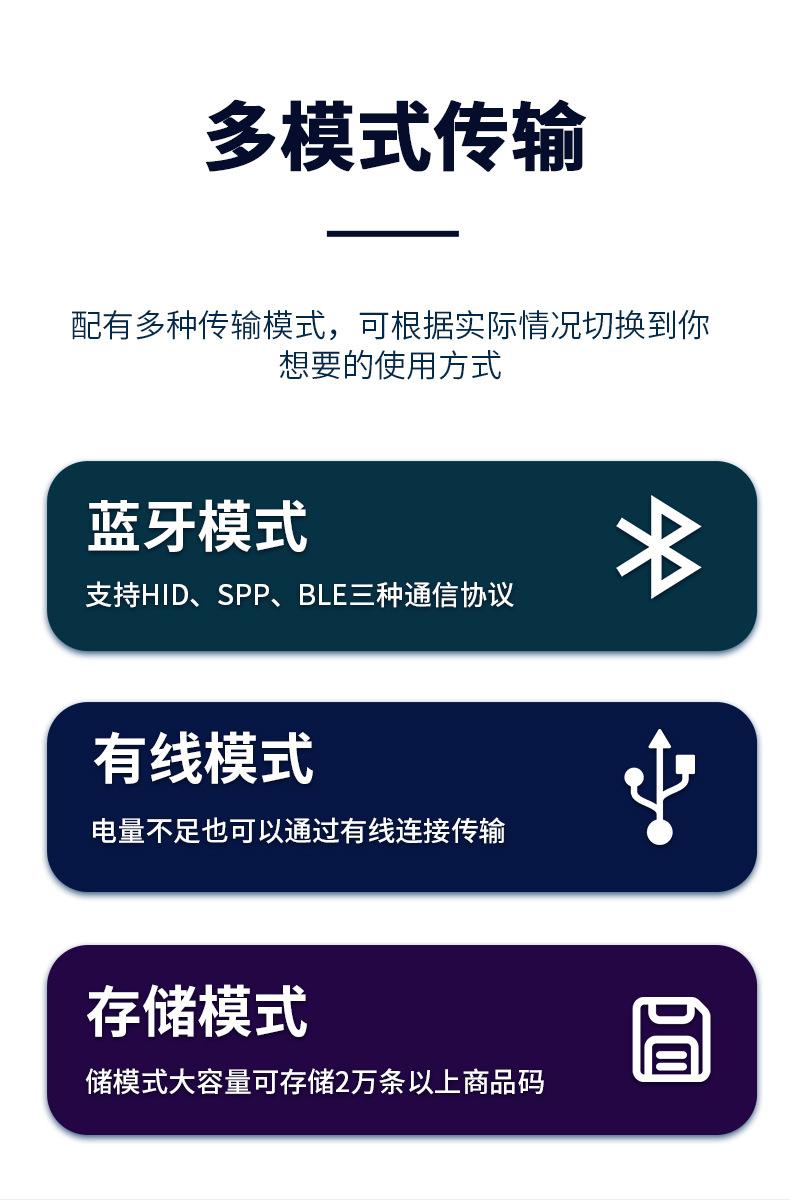 多模式传输

配有多种传输模式，可根据实际情况切换到你想要的使用方式

蓝牙模式

支持HID、SPP、BLE三种通信协议

有线模式

电量不足也可以通过有线连接传输

存储模式

储模式大容量可存储2万条以上商品码