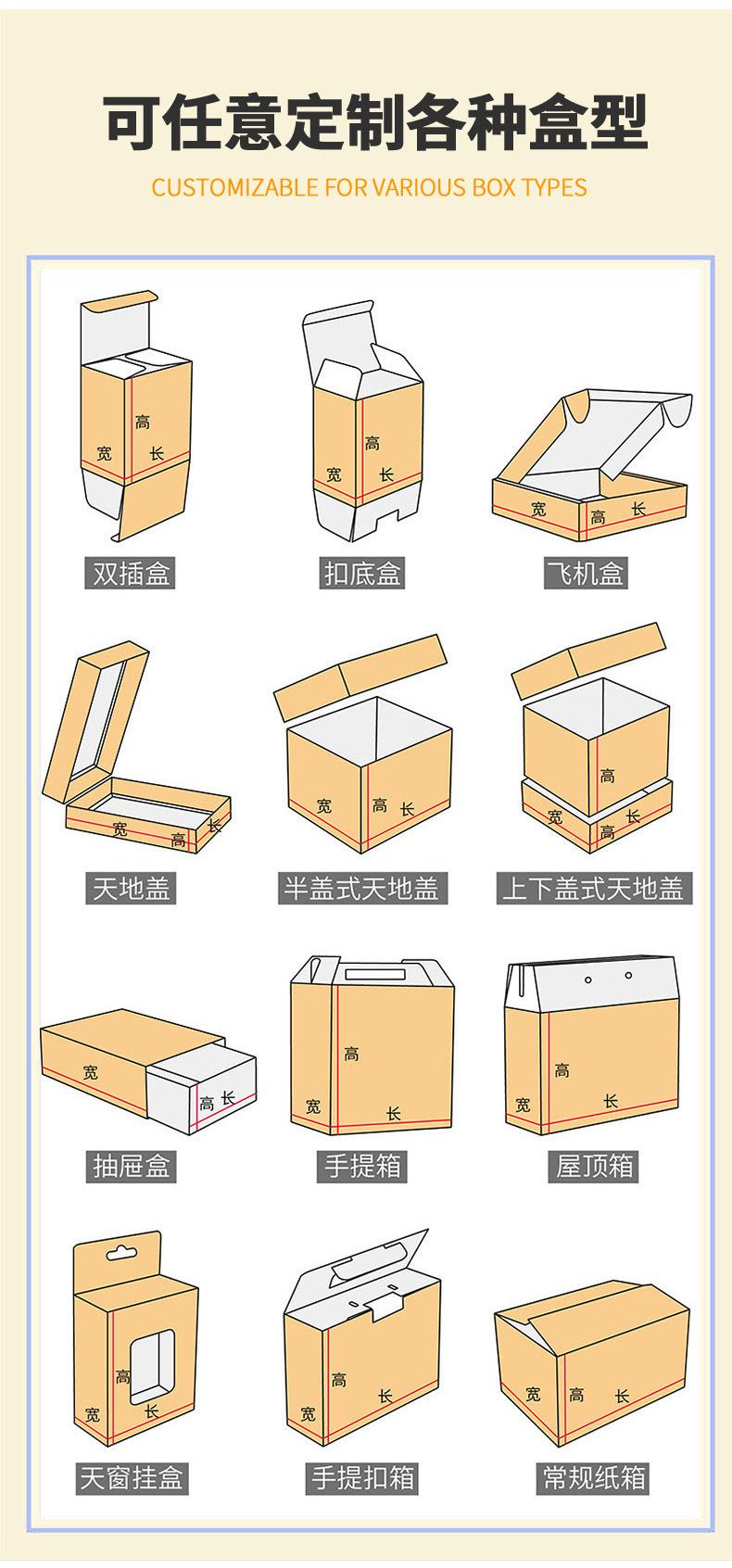 可任意定制各种盒型

CUSTOMIZABLE FOR VARIOUS BOX TYPES

高
宽 长
双插盒

高
宽 长
扣底盒

宽 高 长
飞机盒

宽 高 长
天地盖

宽 高 长
半盖式天地盖

高
宽 高 长
上下盖式天地盖

宽
高 长
抽屉盒

高
宽 长
手提箱

高
宽 长
屋顶箱

高
宽 长
天窗挂盒

高
宽 长
手提扣箱

宽 高 长
常规纸箱