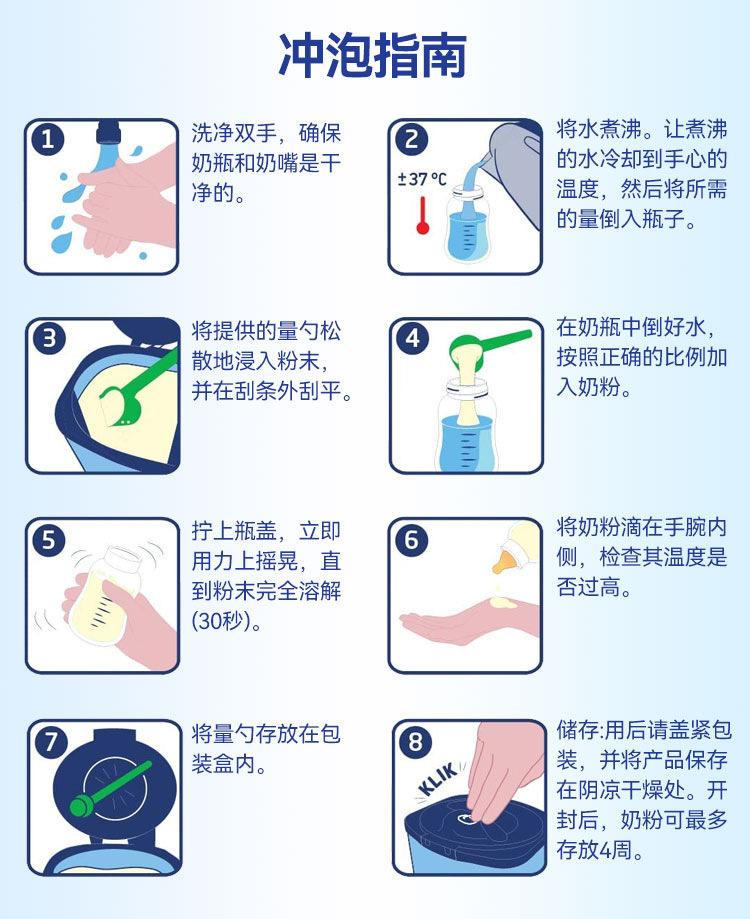 冲泡指南

1
洗净双手，确保奶瓶和奶嘴是干净的。

2
±37 ℃
将水煮沸。让煮沸的水冷却到手心的温度，然后将所需的量倒入瓶子。

3
将提供的量勺松散地浸入粉末，并在刮条外刮平。

4
在奶瓶中倒好水，按照正确的比例加入奶粉。

5
拧上瓶盖，立即用力上摇晃，直到粉末完全溶解(30秒)。

6
将奶粉滴在手腕内侧，检查其温度是否过高。

7
将量勺存放在包装盒内。

8
KLIK
储存:用后请盖紧包装，并将产品保存在阴凉干燥处。开封后，奶粉可最多存放4周。