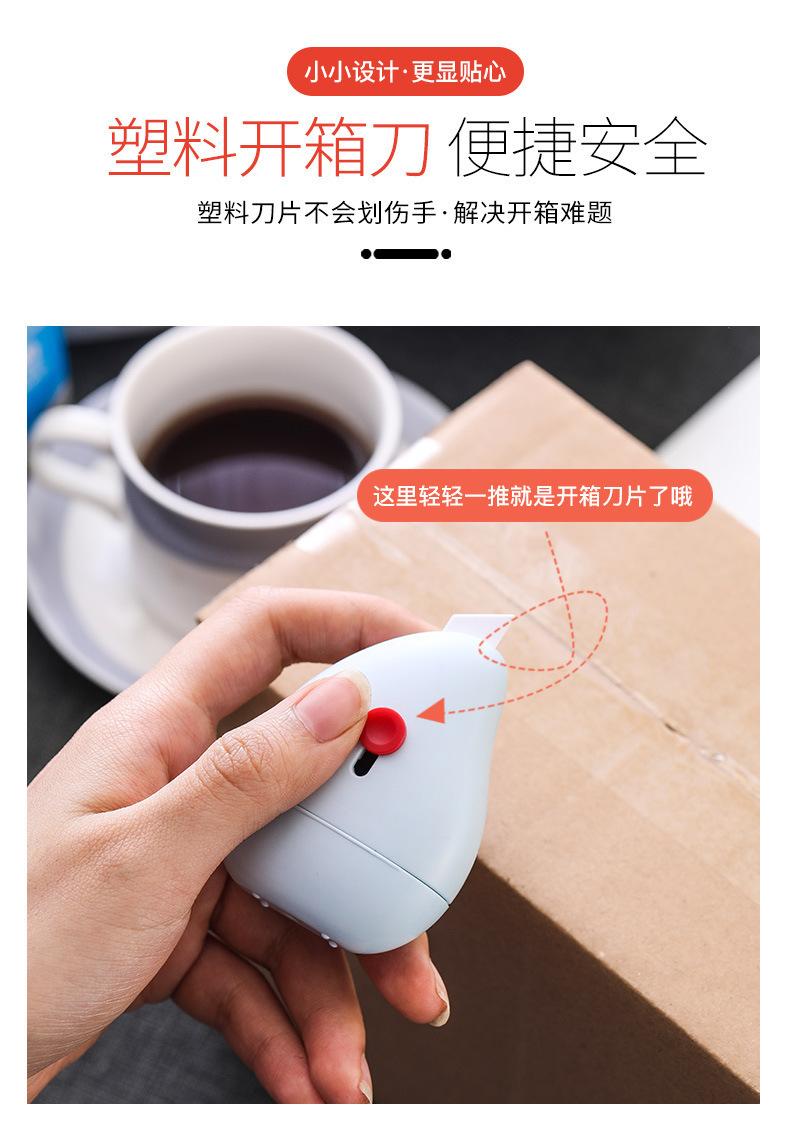 小小设计·更显贴心

塑料开箱刀 便捷安全

塑料刀片不会划伤手·解决开箱难题

这里轻轻一推就是开箱刀片了哦