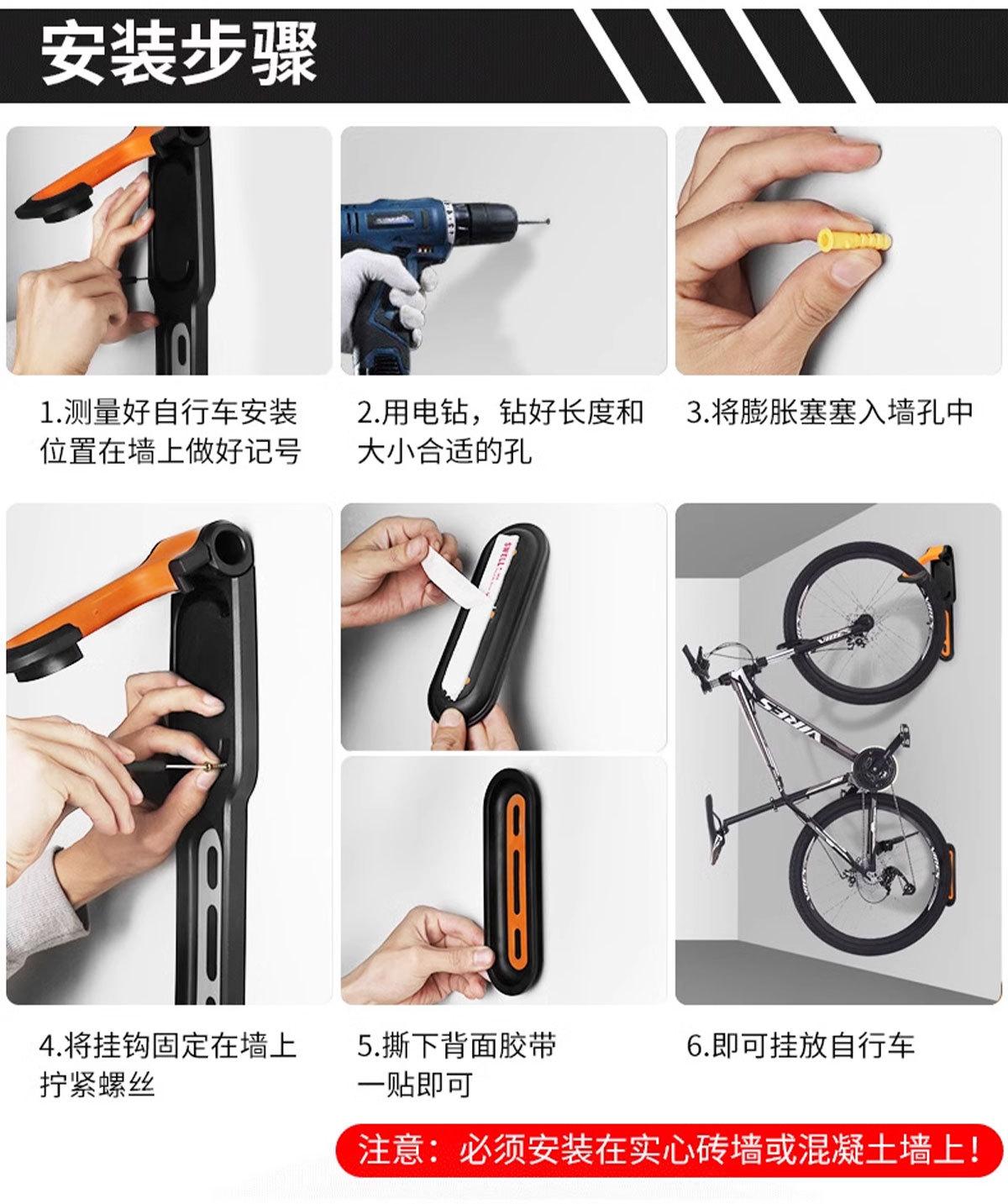 安装步骤

1.测量好自行车安装位置在墙上做好记号

2.用电钻，钻好长度和大小合适的孔

3.将膨胀塞塞入墙孔中

4.将挂钩固定在墙上拧紧螺丝

5.撕下背面胶带一贴即可

6.即可挂放自行车

注意：必须安装在实心砖墙或混凝土墙上！