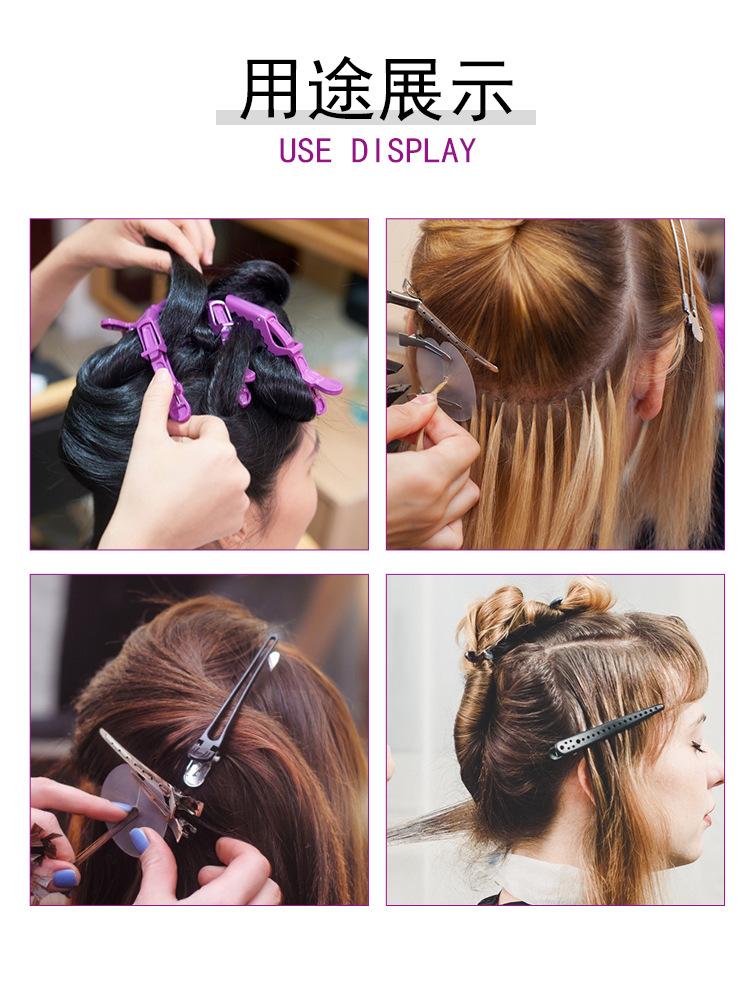 用途展示
USE DISPLAY