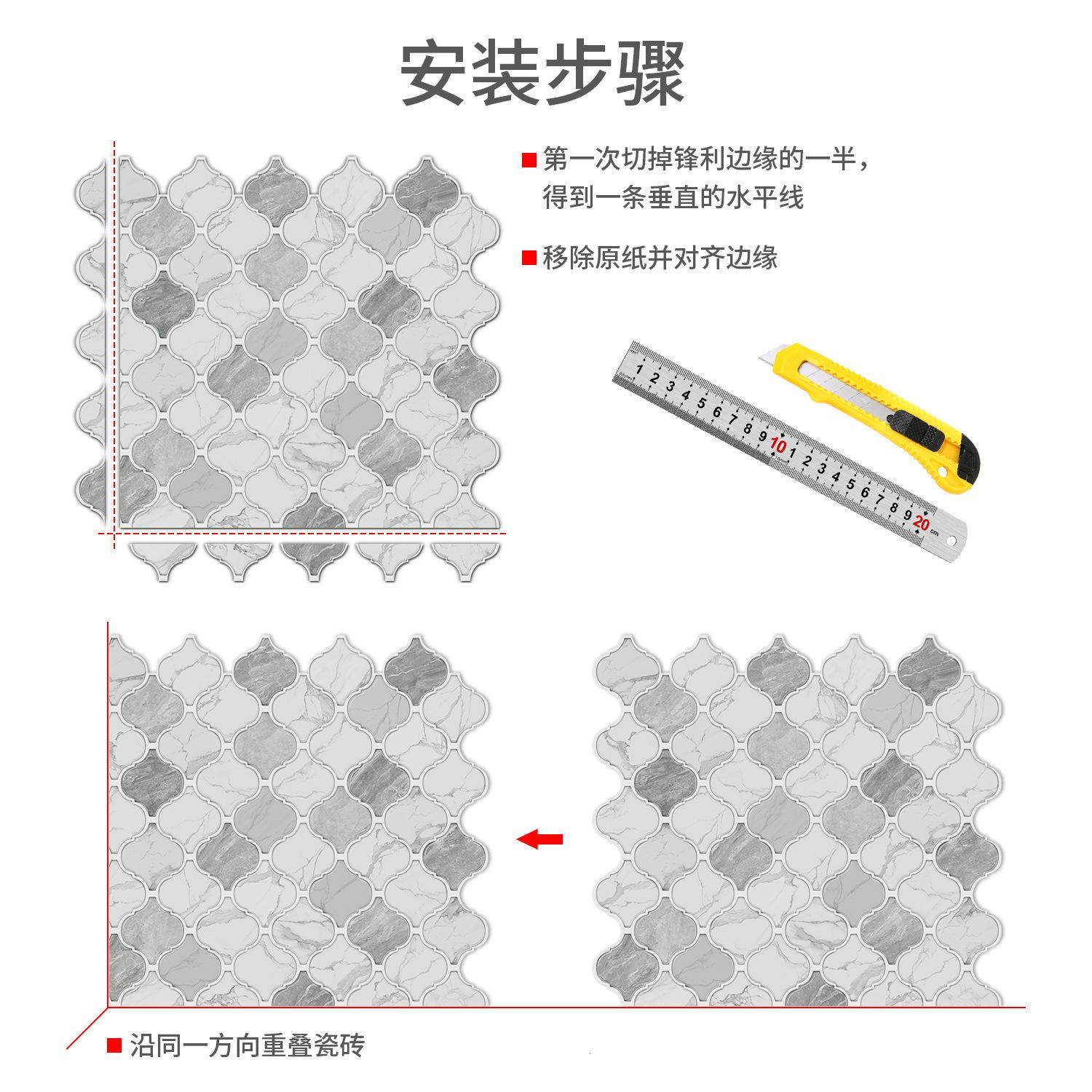 安装步骤

■ 第一次切掉锋利边缘的一半，得到一条垂直的水平线

■ 移除原纸并对齐边缘

1 2 3 4 5 6 7 8 9 10 1 2 3 4 5 6 7 8 9 20 cm

■ 沿同一方向重叠瓷砖